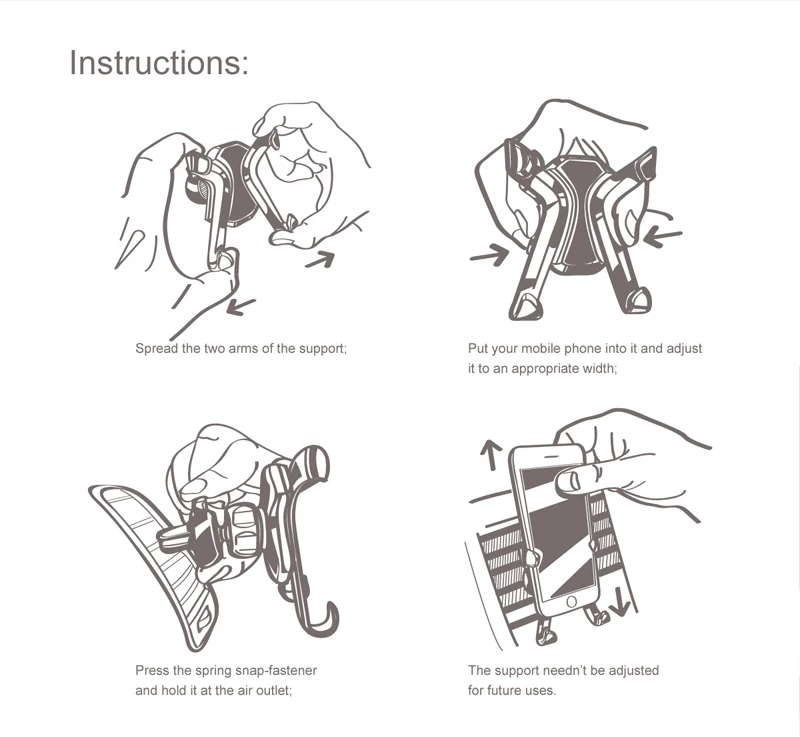 Instructions:

Spread the two arms of the support;

Put your mobile phone into it and adjust it to an appropriate width;

Press the spring snap-fastener and hold it at the air outlet;

The support needn't be adjusted for future uses.