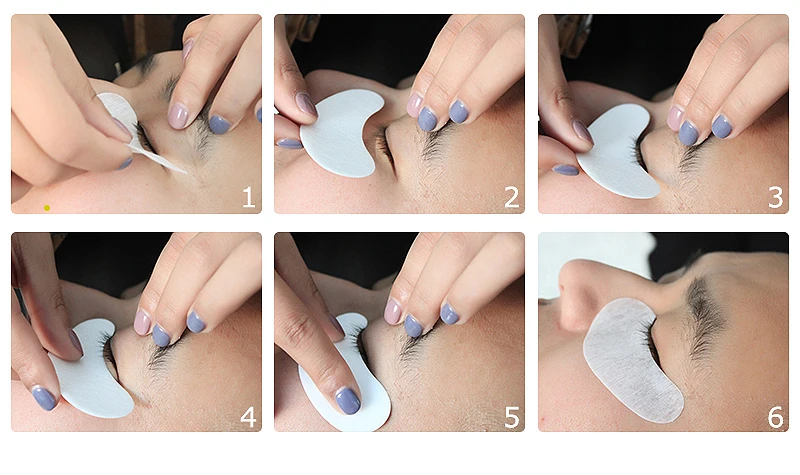 1

2

3

4

5

6