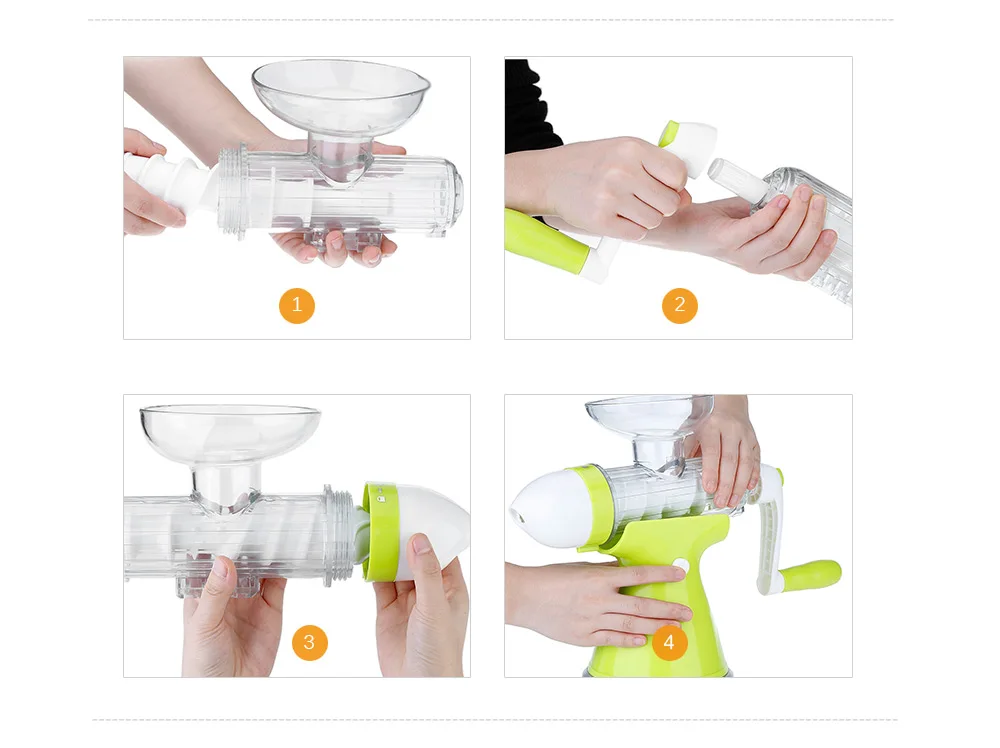 1

2

3

4