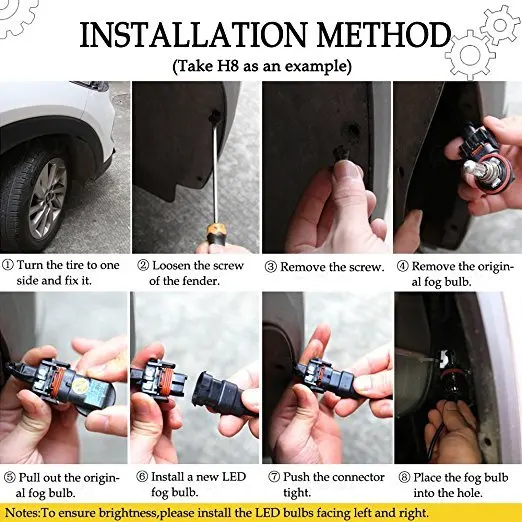 INSTALLATION METHOD
(Take H8 as an example)

① Turn the tire to one side and fix it.

② Loosen the screw of the fender.

③ Remove the screw.

④ Remove the original fog bulb.

⑤ Pull out the original fog bulb.

⑥ Install a new LED fog bulb.

⑦ Push the connector tight.

⑧ Place the fog bulb into the hole.

Notes:To ensure brightness,please install the LED bulbs facing left and right.