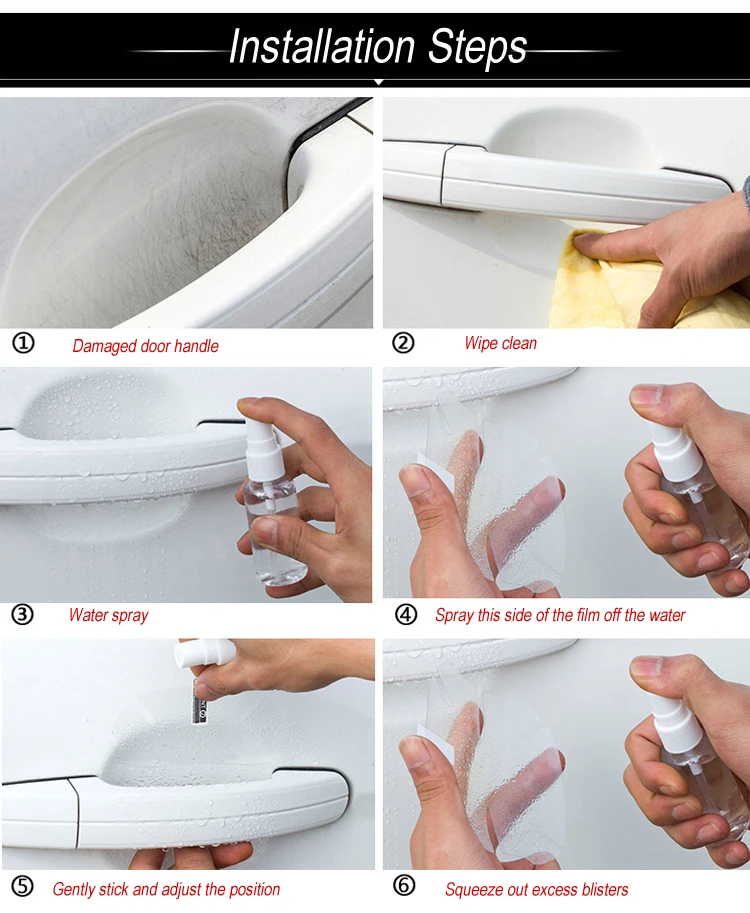 Installation Steps

① Damaged door handle

② Wipe clean

③ Water spray

④ Spray this side of the film off the water

⑤ Gently stick and adjust the position

⑥ Squeeze out excess blisters