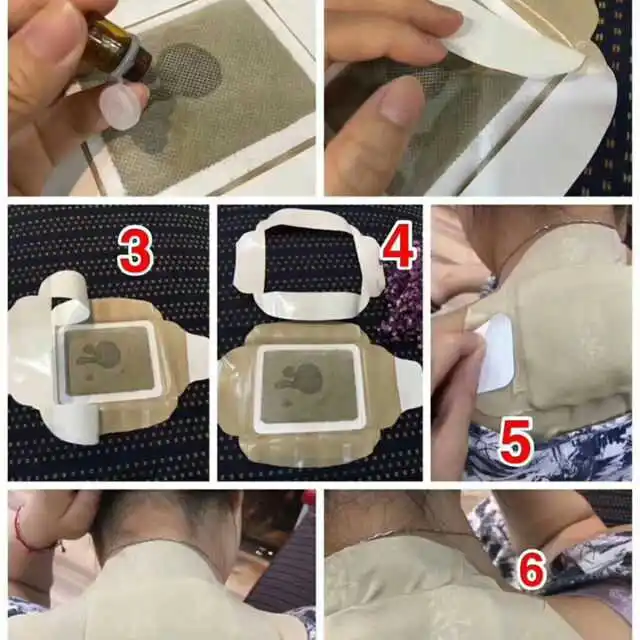 3

4

5

6