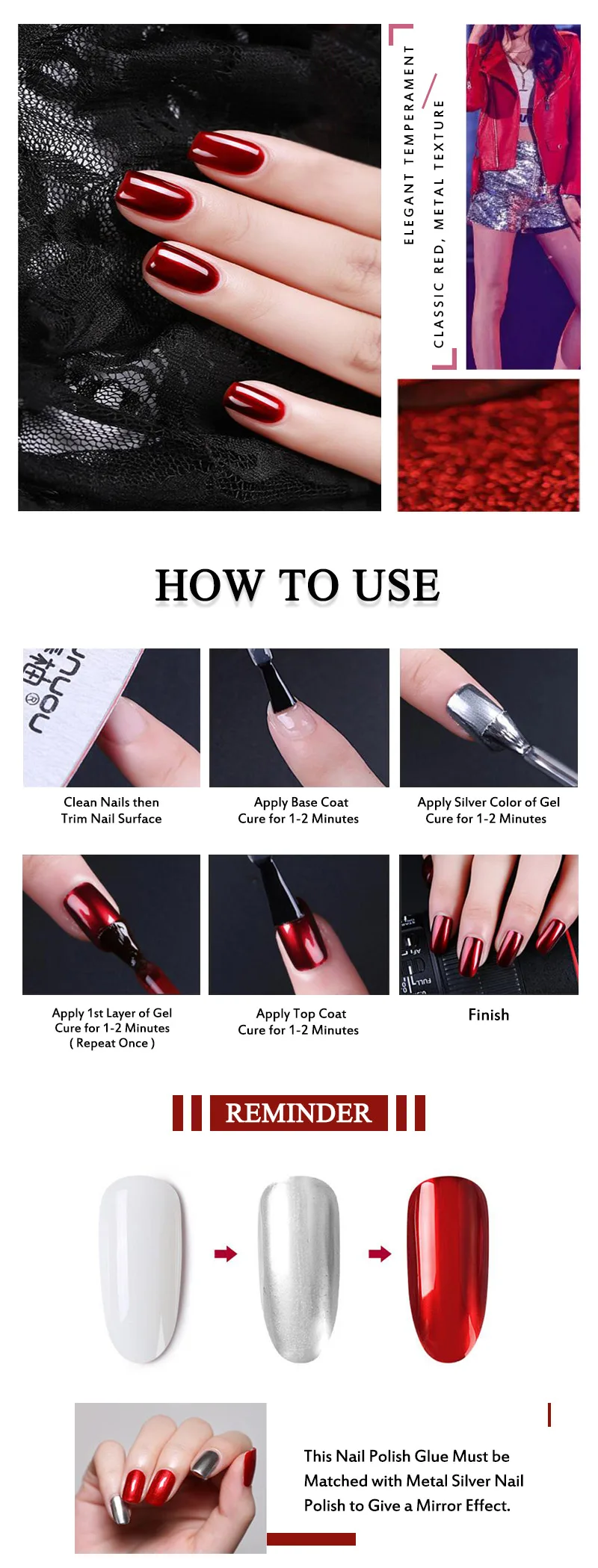 ELEGANT TEMPERAMENT

CLASSIC RED, METAL TEXTURE

HOW TO USE

Clean Nails then Trim Nail Surface

Apply Base Coat Cure for 1-2 Minutes

Apply Silver Color of Gel Cure for 1-2 Minutes

Apply 1st Layer of Gel Cure for 1-2 Minutes ( Repeat Once )

Apply Top Coat Cure for 1-2 Minutes

Finish

REMINDER

This Nail Polish Glue Must be Matched with Metal Silver Nail Polish to Give a Mirror Effect.