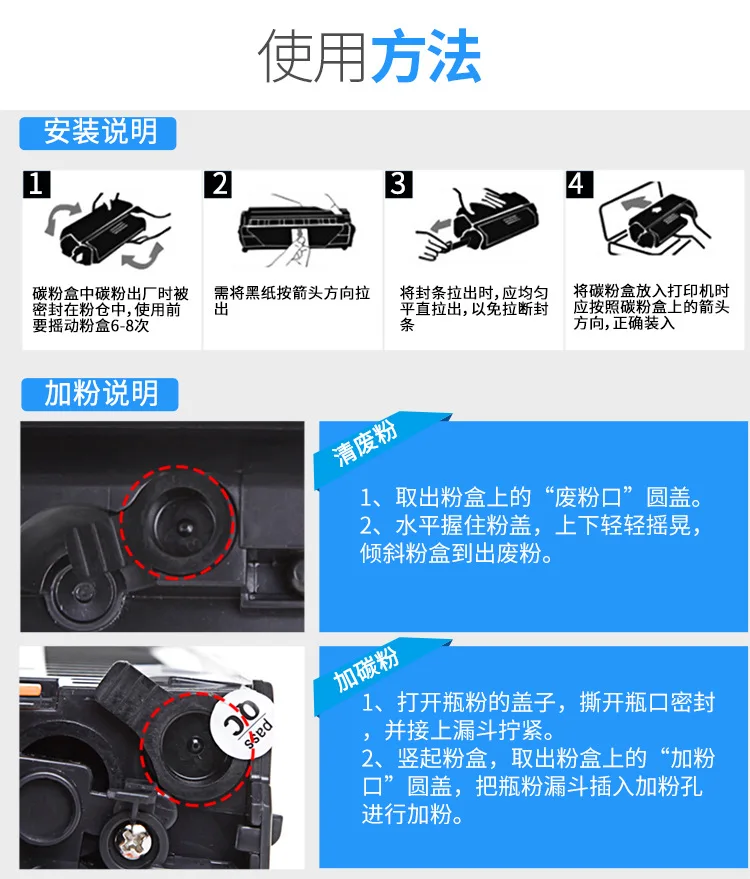 使用方法

安装说明

1
碳粉盒中碳粉出厂时被密封在粉仓中,使用前要摇动粉盒6-8次

2
需将黑纸按箭头方向拉出

3
将封条拉出时,应均匀平直拉出,以免拉断封条

4
将碳粉盒放入打印机时应按照碳粉盒上的箭头方向,正确装入

加粉说明

清废粉

1、取出粉盒上的“废粉口”圆盖。
2、水平握住粉盖，上下轻轻摇晃，倾斜粉盒到出废粉。

QC
pass

加碳粉

1、打开瓶粉的盖子，撕开瓶口密封，并接上漏斗拧紧。
2、竖起粉盒，取出粉盒上的“加粉口”圆盖，把瓶粉漏斗插入加粉孔进行加粉。