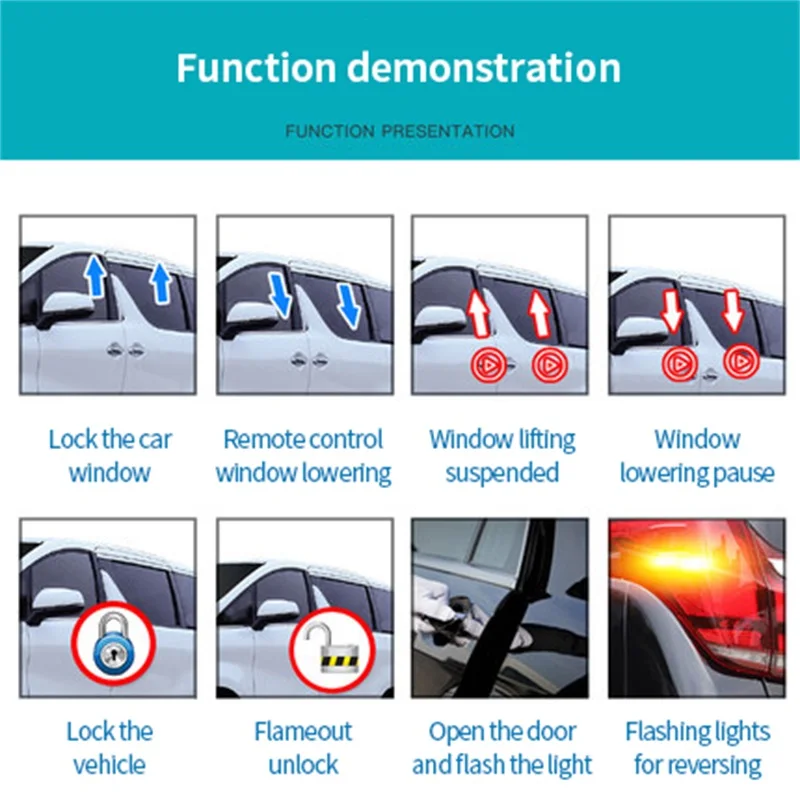 Function demonstration

FUNCTION PRESENTATION

Lock the car window

Remote control window lowering

Window lifting suspended

Window lowering pause

Lock the vehicle

Flameout unlock

Open the door and flash the light

Flashing lights for reversing