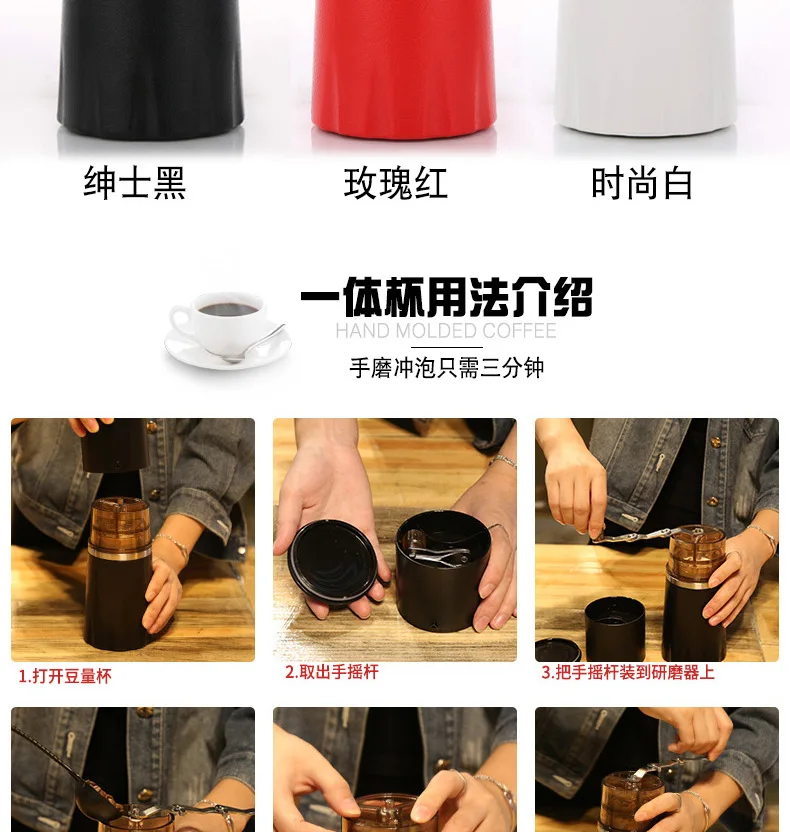 绅士黑

玫瑰红

时尚白

一体杯用法介绍

HAND MOLDED COFFEE

手磨冲泡只需三分钟

1.打开豆量杯

2.取出手摇杆

3.把手摇杆装到研磨器上