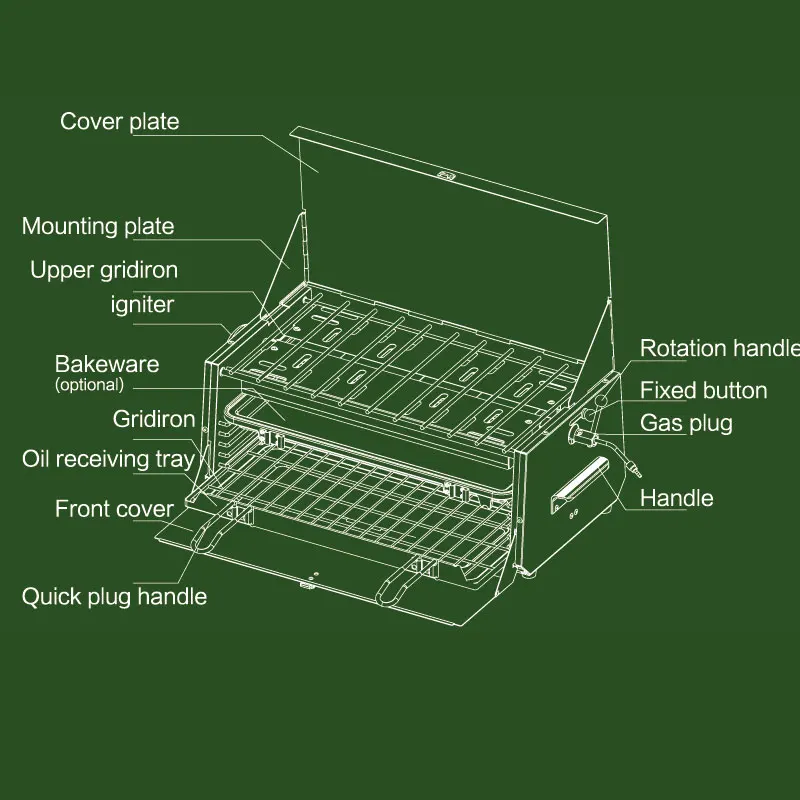 Cover plate

Mounting plate

Upper gridiron

igniter

Bakeware
(optional)

Gridiron

Oil receiving tray

Front cover

Quick plug handle

Rotation handle

Fixed button

Gas plug

Handle