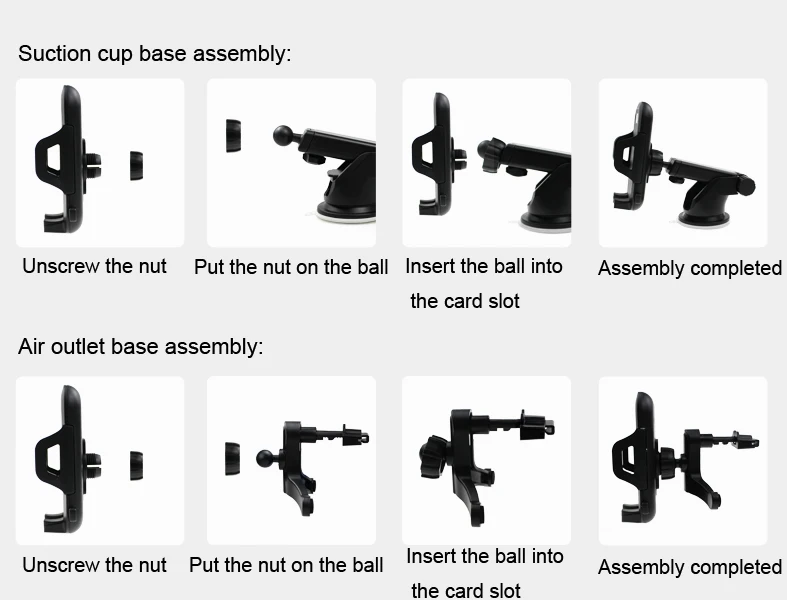 Suction cup base assembly:

Unscrew the nut

Put the nut on the ball

Insert the ball into the card slot

Assembly completed

Air outlet base assembly:

Unscrew the nut

Put the nut on the ball

Insert the ball into the card slot

Assembly completed