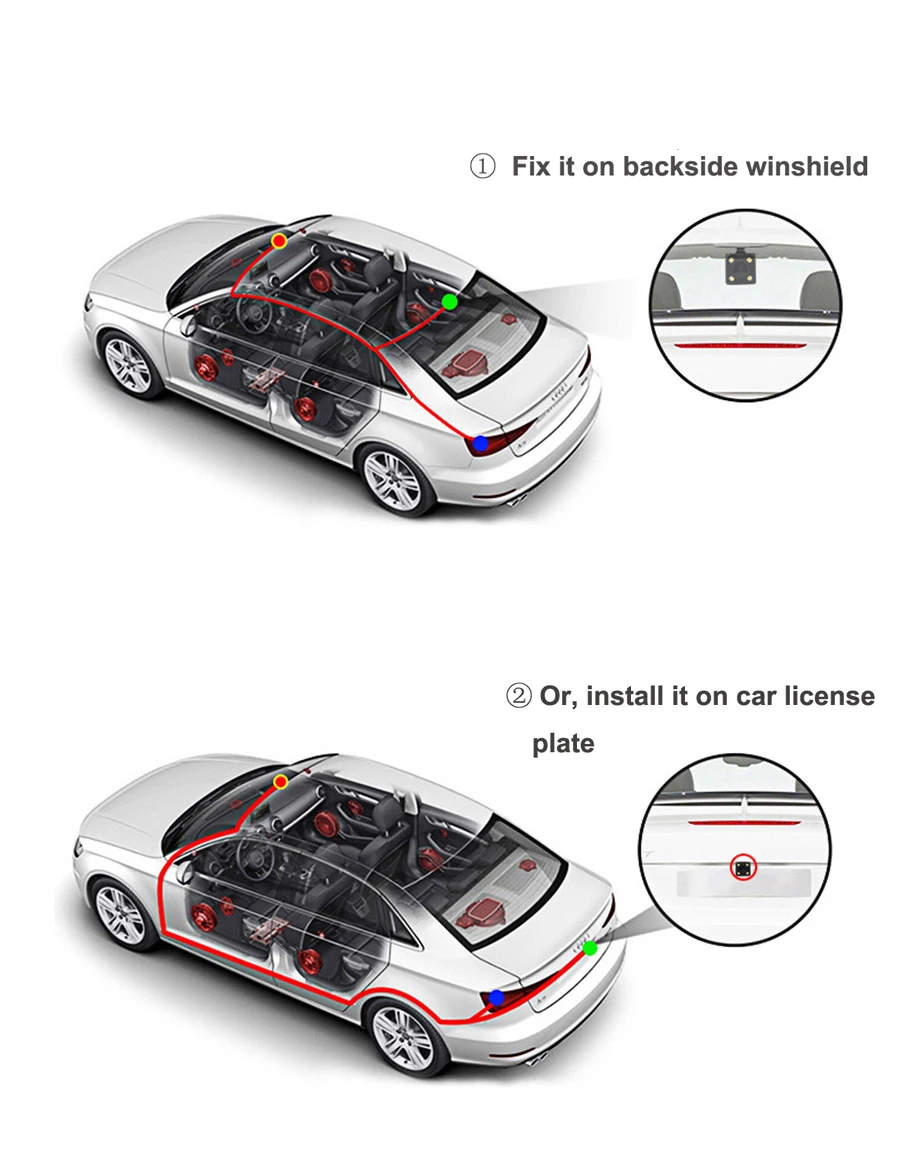 ① Fix it on backside winshield

② Or, install it on car license plate