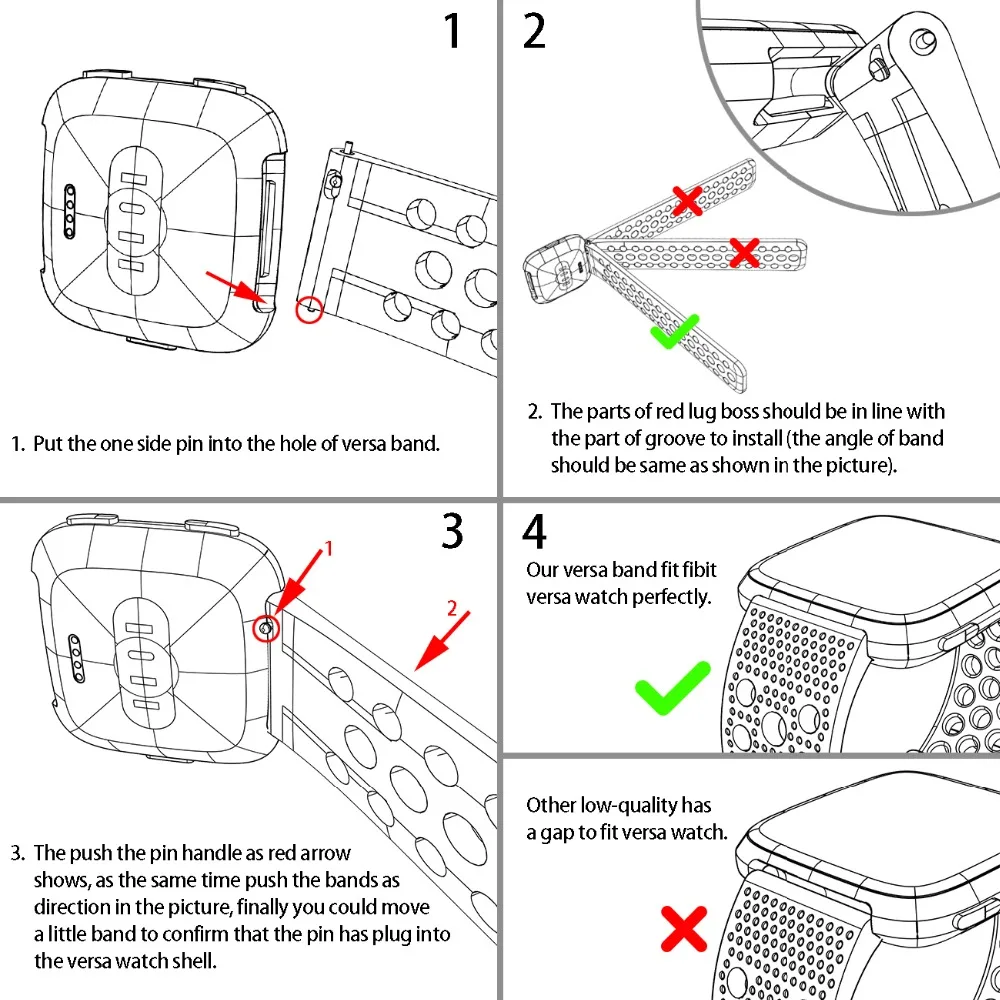 1

1. Put the one side pin into the hole of versa band.

2

2. The parts of red lug boss should be in line with the part of groove to install (the angle of band should be same as shown in the picture).

3

1

2

3. The push the pin handle as red arrow shows, as the same time push the bands as direction in the picture, finally you could move a little band to confirm that the pin has plug into the versa watch shell.

4

Our versa band fit fibit versa watch perfectly.

Other low-quality has a gap to fit versa watch.