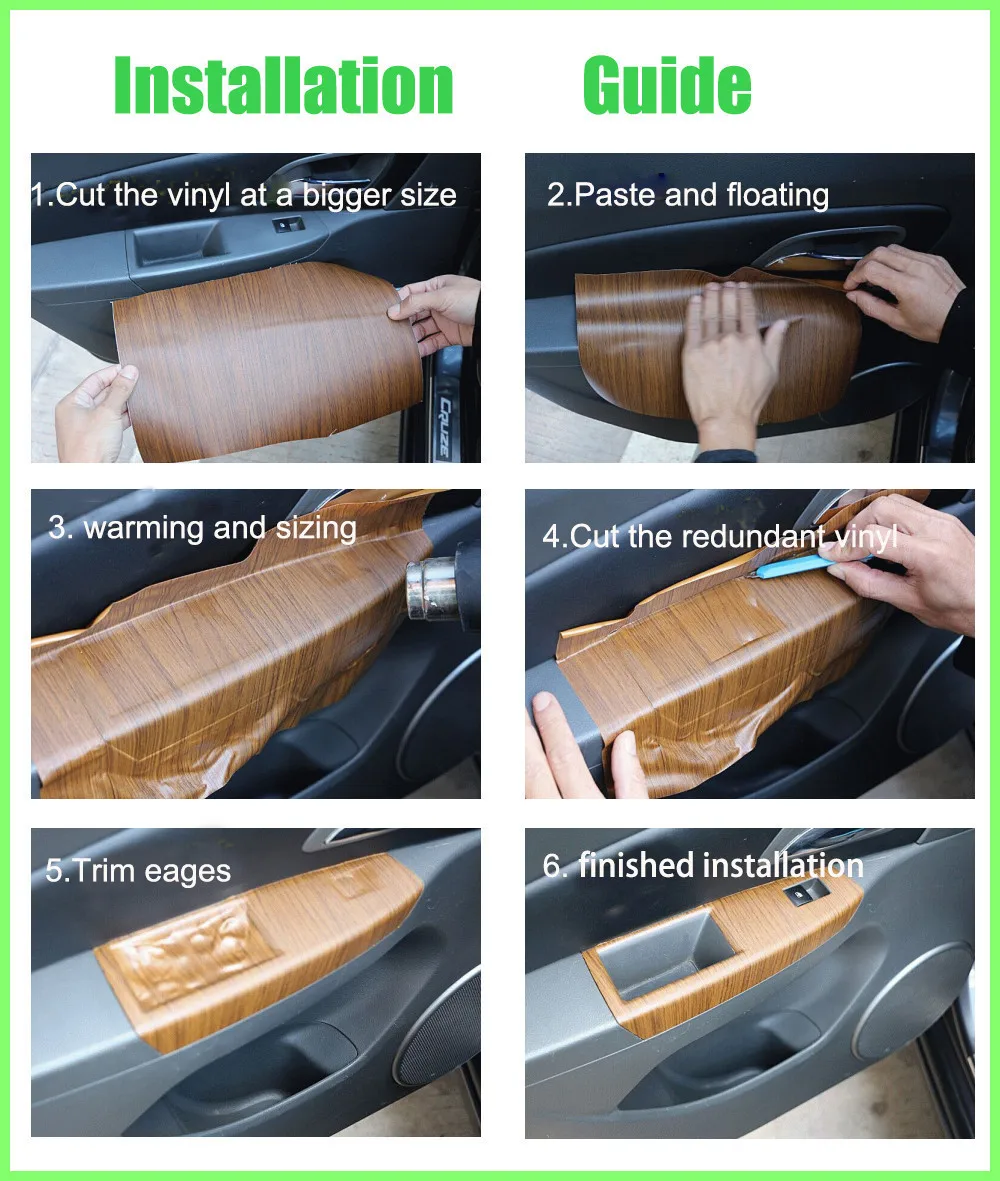 Installation Guide

1.Cut the vinyl at a bigger size

CRUZE

2.Paste and floating

3. warming and sizing

4.Cut the redundant vinyl

5.Trim eages

6. finished installation