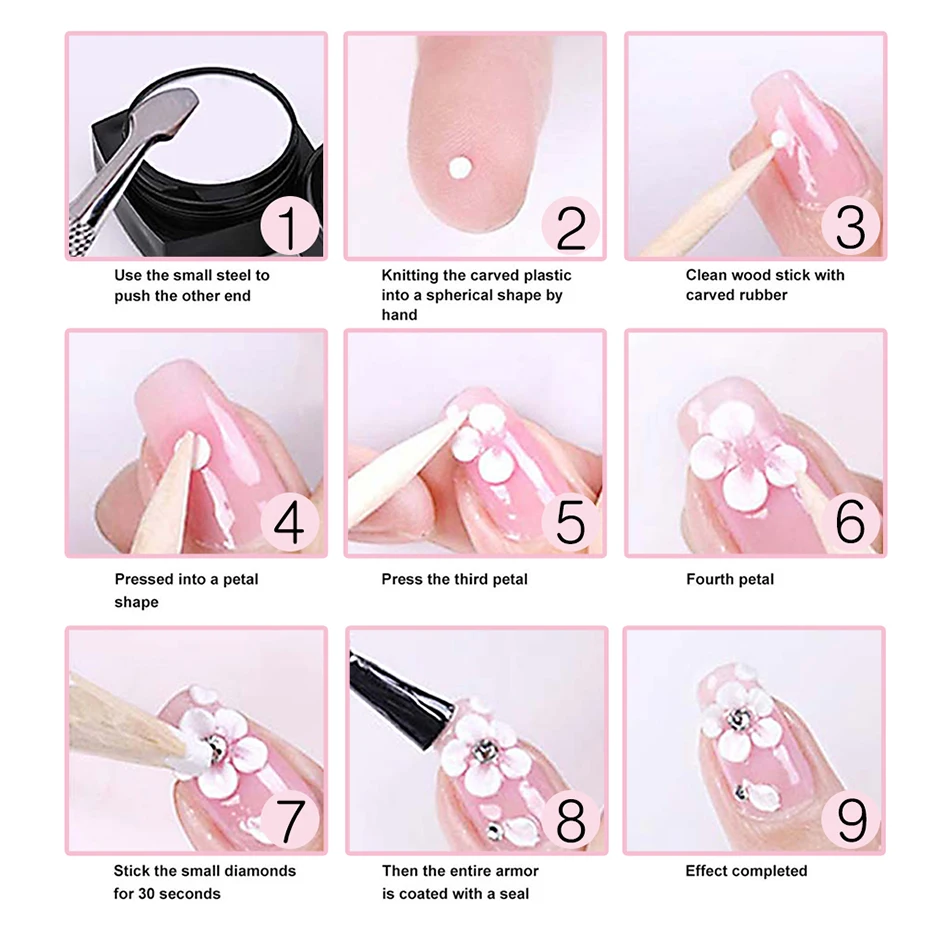 1
Use the small steel to push the other end

2
Knitting the carved plastic into a spherical shape by hand

3
Clean wood stick with carved rubber

4
Pressed into a petal shape

5
Press the third petal

6
Fourth petal

7
Stick the small diamonds for 30 seconds

8
Then the entire armor is coated with a seal

9
Effect completed