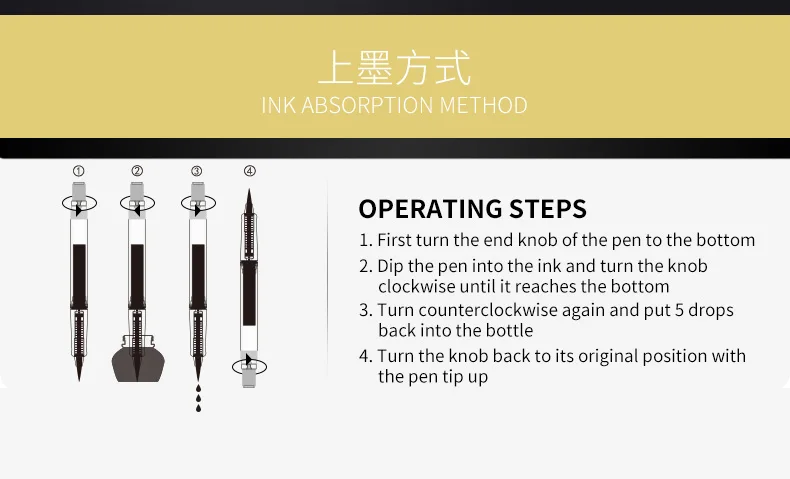 上墨方式
INK ABSORPTION METHOD

①
②
③
④

OPERATING STEPS

1. First turn the end knob of the pen to the bottom
2. Dip the pen into the ink and turn the knob clockwise until it reaches the bottom
3. Turn counterclockwise again and put 5 drops back into the bottle
4. Turn the knob back to its original position with the pen tip up