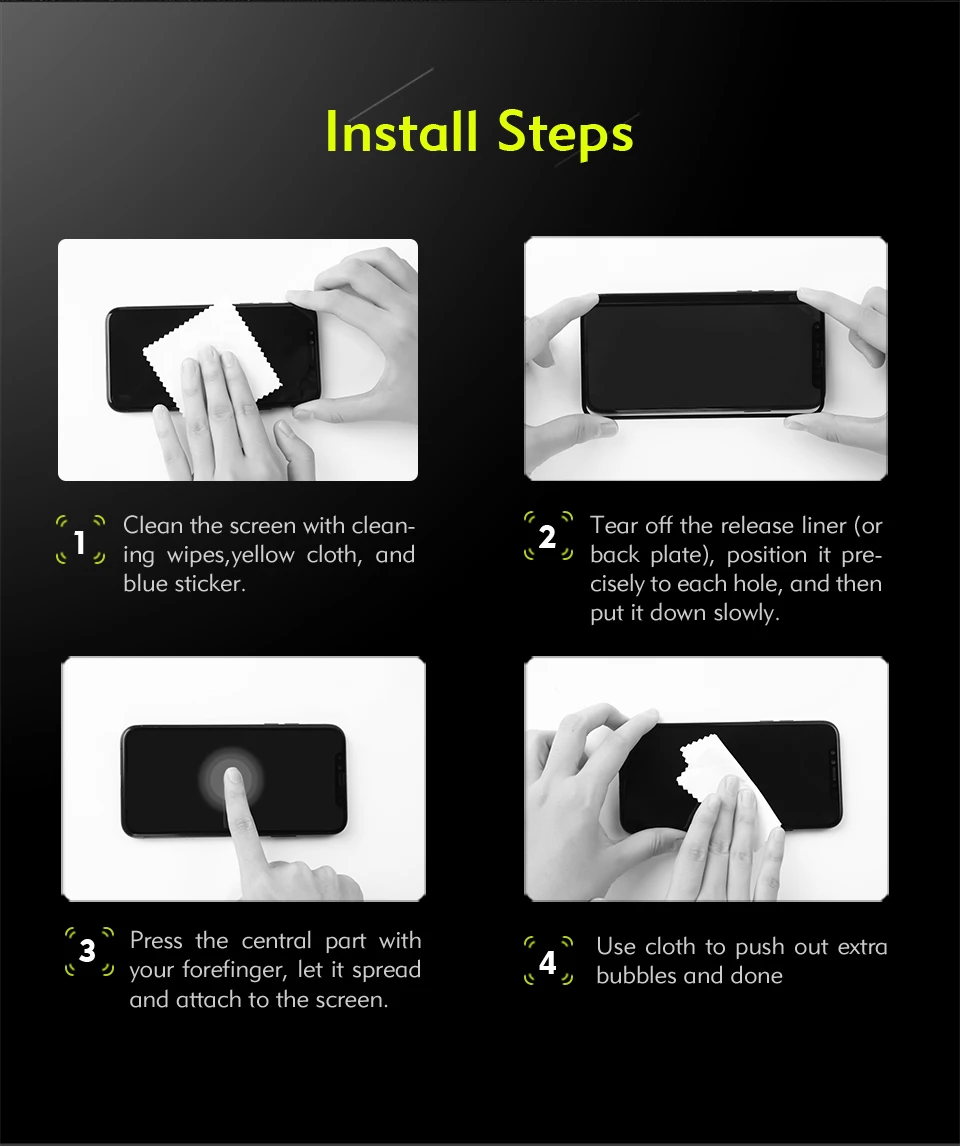 Install Steps

1 Clean the screen with cleaning wipes,yellow cloth, and blue sticker.

2 Tear off the release liner (or back plate), position it precisely to each hole, and then put it down slowly.

3 Press the central part with your forefinger, let it spread and attach to the screen.

4 Use cloth to push out extra bubbles and done