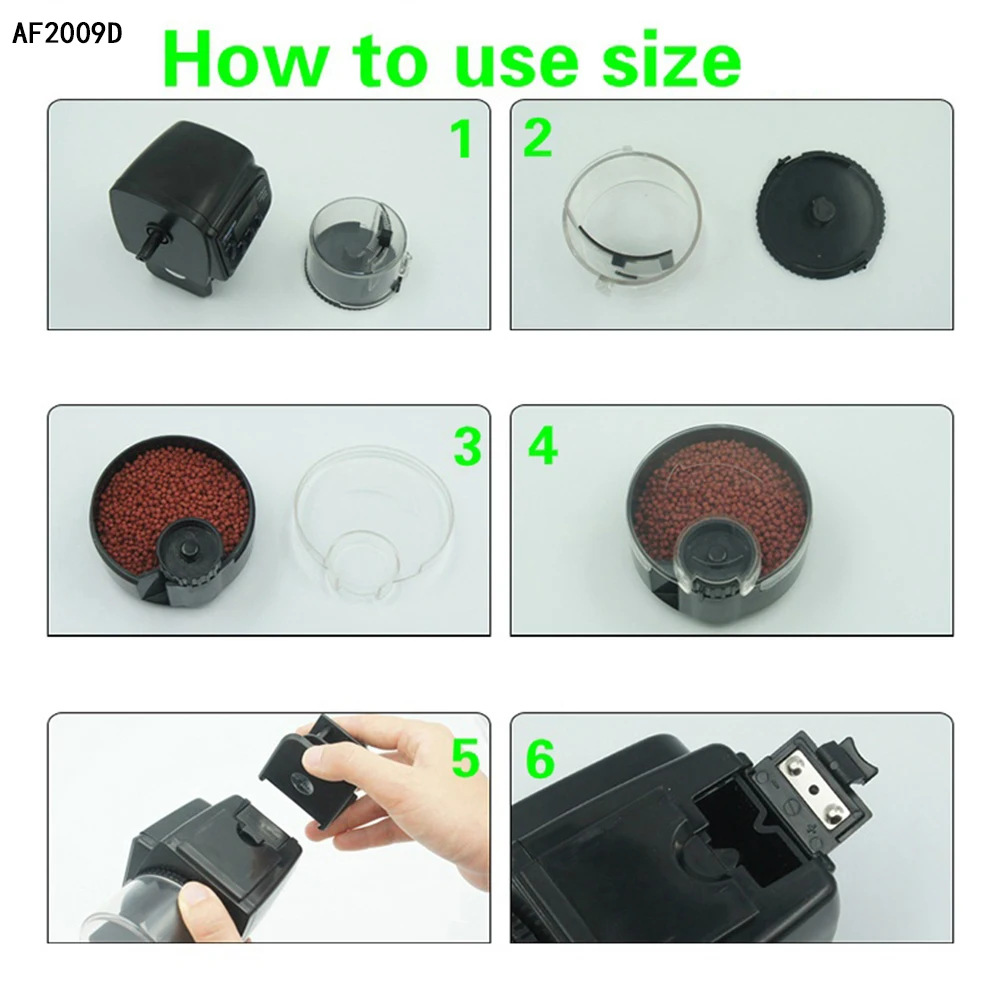 AF2009D

How to use size

1

2

3

4

5

6