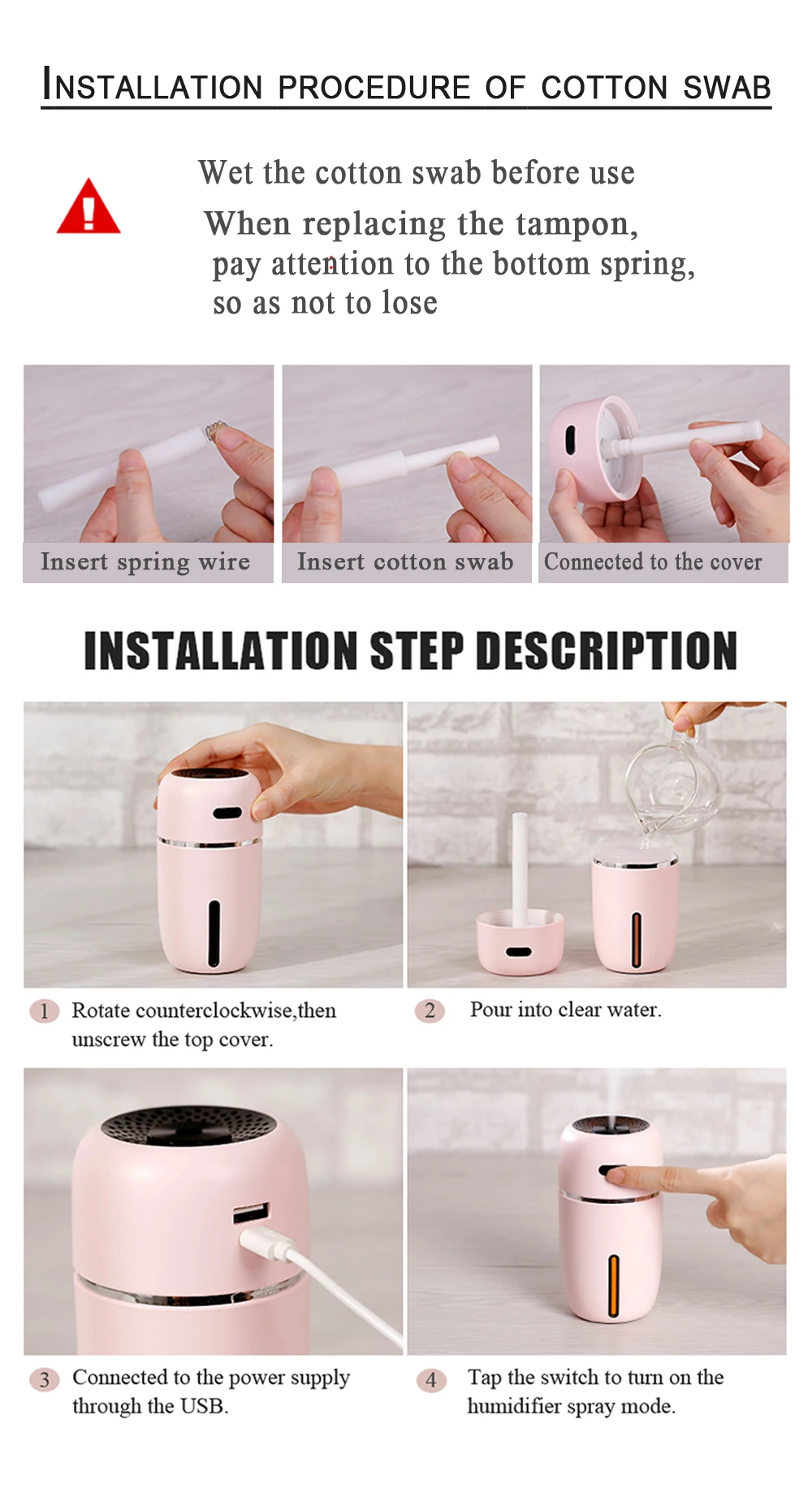 INSTALLATION PROCEDURE OF COTTON SWAB

Wet the cotton swab before use

When replacing the tampon, pay attention to the bottom spring, so as not to lose

Insert spring wire

Insert cotton swab

Connected to the cover

INSTALLATION STEP DESCRIPTION

1 Rotate counterclockwise,then unscrew the top cover.

2 Pour into clear water.

3 Connected to the power supply through the USB.

4 Tap the switch to turn on the humidifier spray mode.