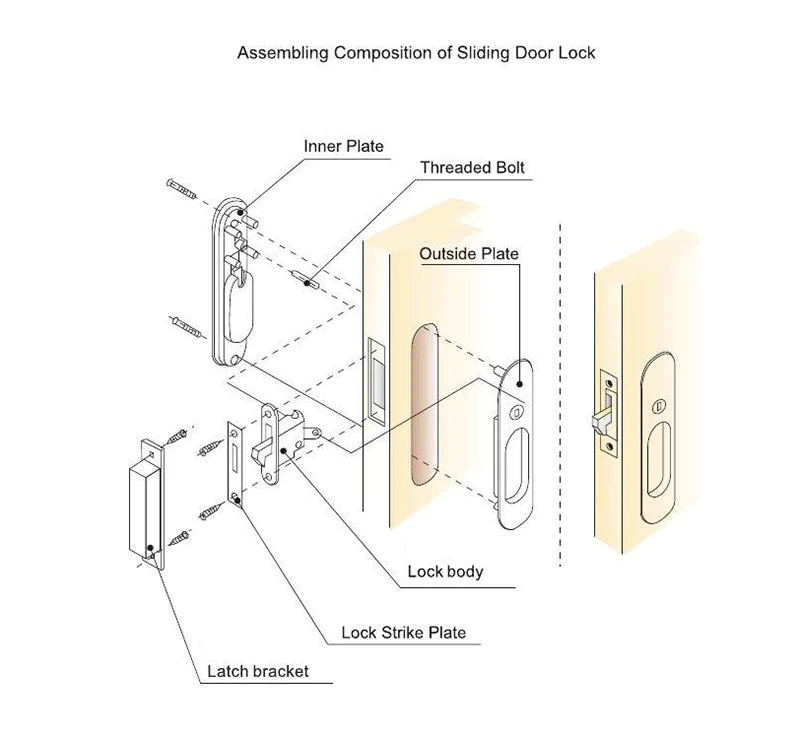 Assembling Composition of Sliding Door Lock

Inner Plate

Threaded Bolt

Outside Plate

Lock body

Lock Strike Plate

Latch bracket