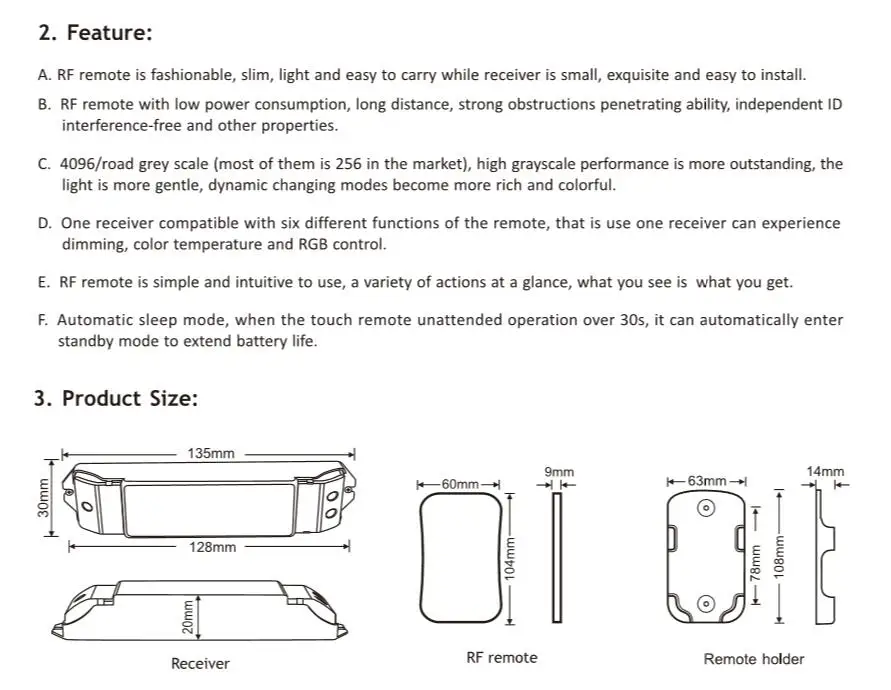 2. Feature:

A. RF remote is fashionable, slim, light and easy to carry while receiver is small, exquisite and easy to install.

B. RF remote with low power consumption, long distance, strong obstructions penetrating ability, independent ID interference-free and other properties.

C. 4096/road grey scale (most of them is 256 in the market), high grayscale performance is more outstanding, the light is more gentle, dynamic changing modes become more rich and colorful.

D. One receiver compatible with six different functions of the remote, that is use one receiver can experience dimming, color temperature and RGB control.

E. RF remote is simple and intuitive to use, a variety of actions at a glance, what you see is what you get.

F. Automatic sleep mode, when the touch remote unattended operation over 30s, it can automatically enter standby mode to extend battery life.

3. Product Size:

135mm
30mm
128mm
20mm
Receiver

60mm
9mm
104mm
RF remote

63mm
14mm
78mm
108mm
Remote holder