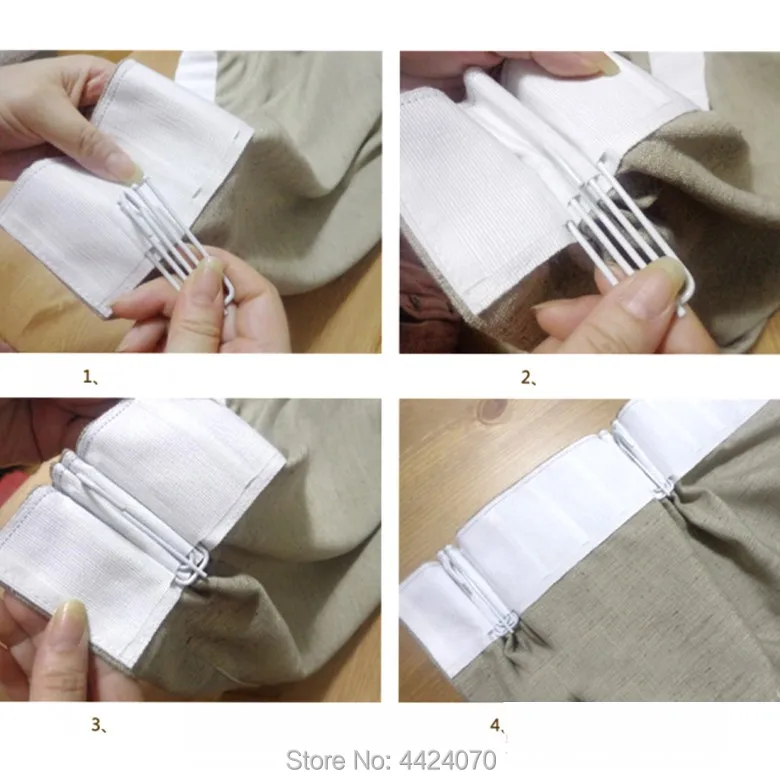 1、

2、

3、

4、

Store No: 4424070