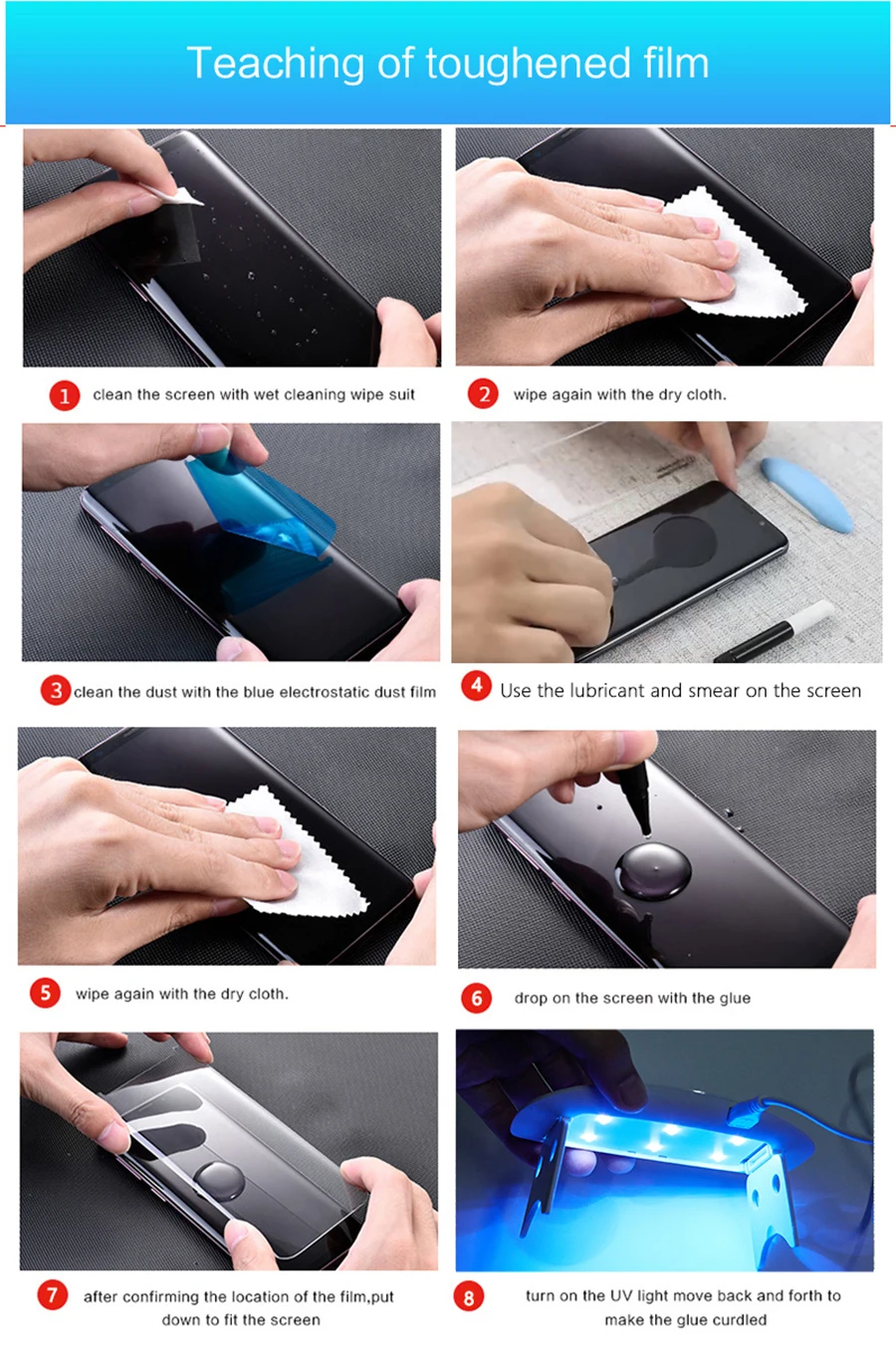 Teaching of toughened film

1 clean the screen with wet cleaning wipe suit

2 wipe again with the dry cloth.

3 clean the dust with the blue electrostatic dust film

4 Use the lubricant and smear on the screen

5 wipe again with the dry cloth.

6 drop on the screen with the glue

7 after confirming the location of the film,put down to fit the screen

8 turn on the UV light move back and forth to make the glue curdled