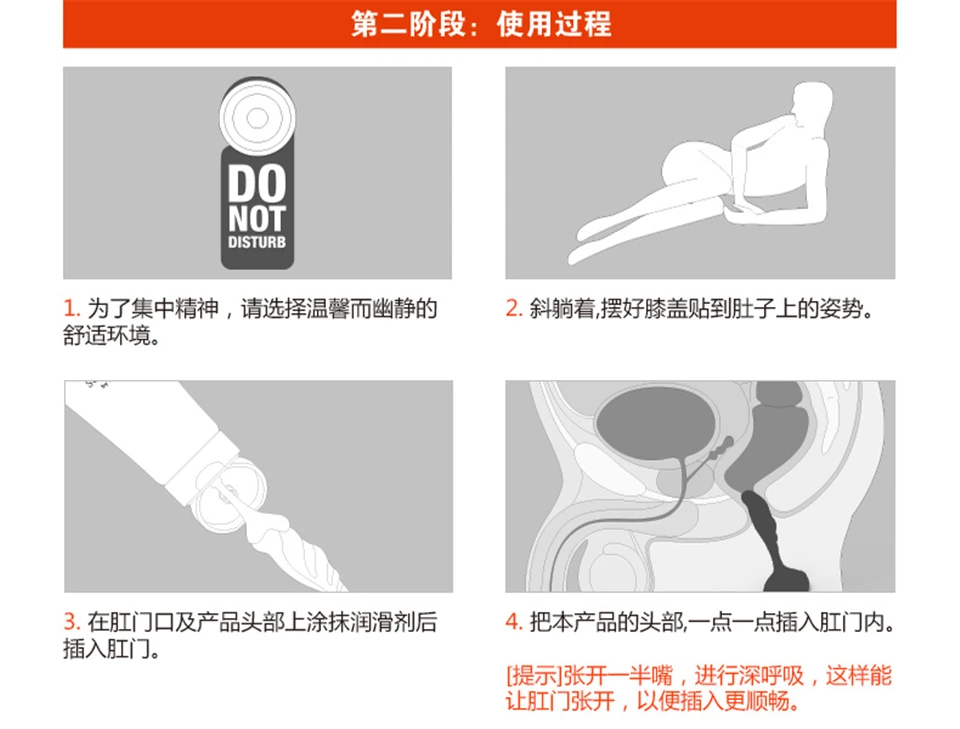 第二阶段：使用过程

DO NOT DISTURB

1. 为了集中精神，请选择温馨而幽静的舒适环境。

2. 斜躺着,摆好膝盖贴到肚子上的姿势。

3. 在肛门口及产品头部上涂抹润滑剂后插入肛门。

4. 把本产品的头部,一点一点插入肛门内。

[提示]张开一半嘴，进行深呼吸，这样能让肛门张开，以便插入更顺畅。