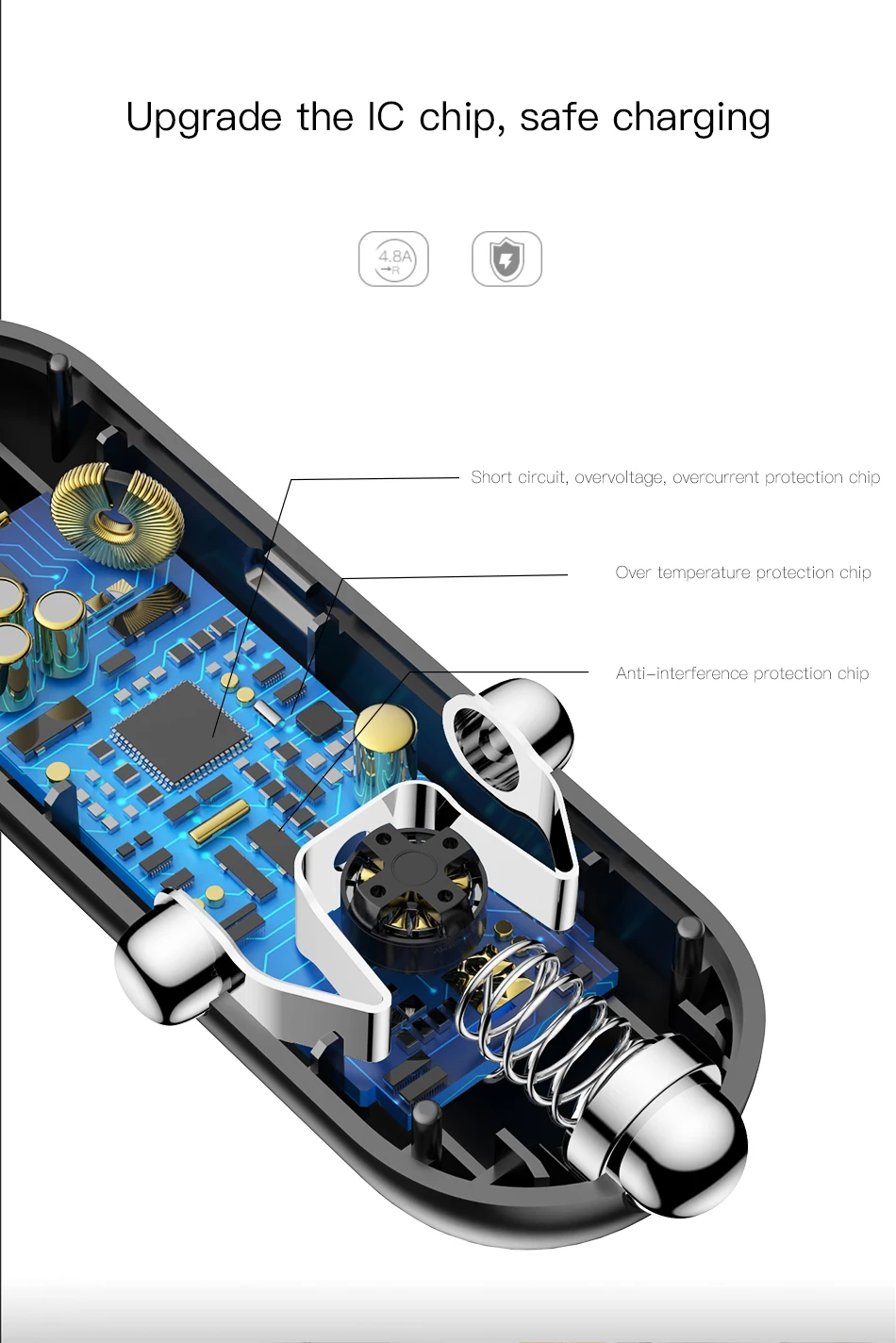 Upgrade the IC chip, safe charging

4.8A

Short circuit, overvoltage, overcurrent protection chip

Over temperature protection chip

Anti-interference protection chip