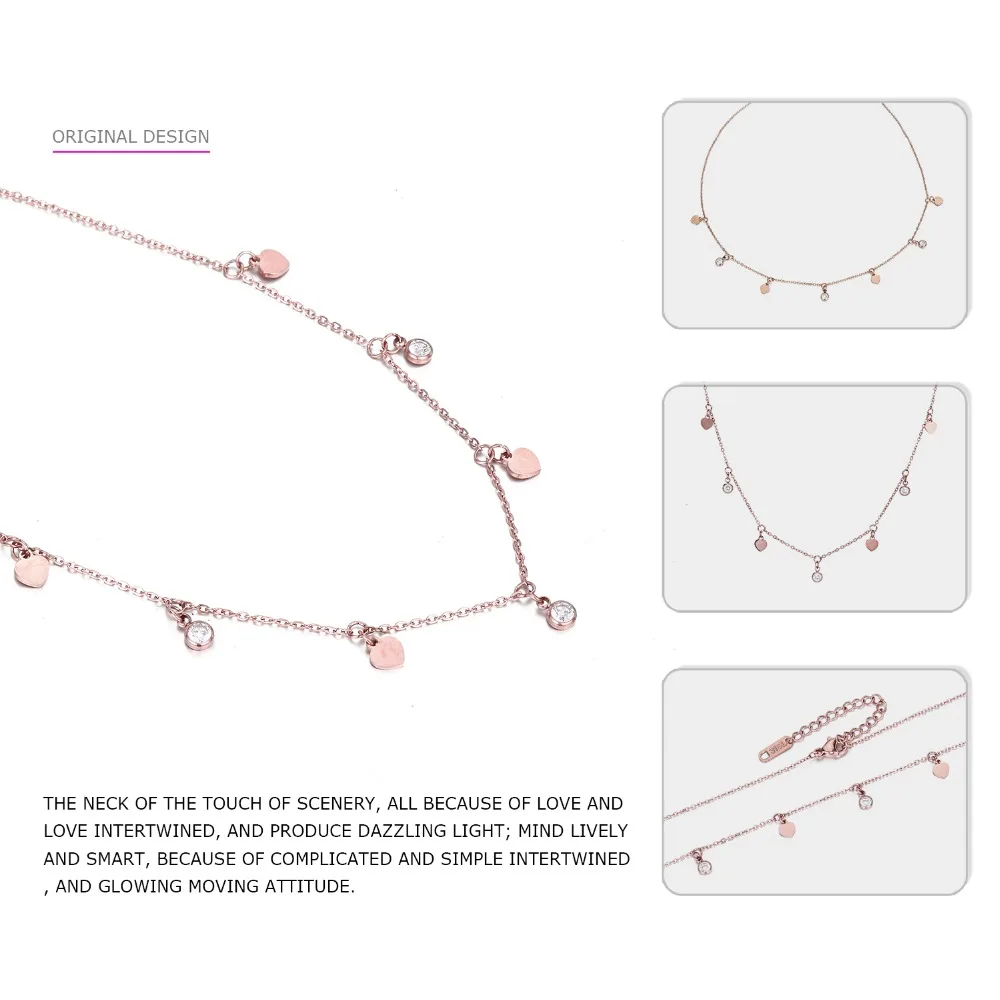 ORIGINAL DESIGN

THE NECK OF THE TOUCH OF SCENERY, ALL BECAUSE OF LOVE AND LOVE INTERTWINED, AND PRODUCE DAZZLING LIGHT; MIND LIVELY AND SMART, BECAUSE OF COMPLICATED AND SIMPLE INTERTWINED , AND GLOWING MOVING ATTITUDE.