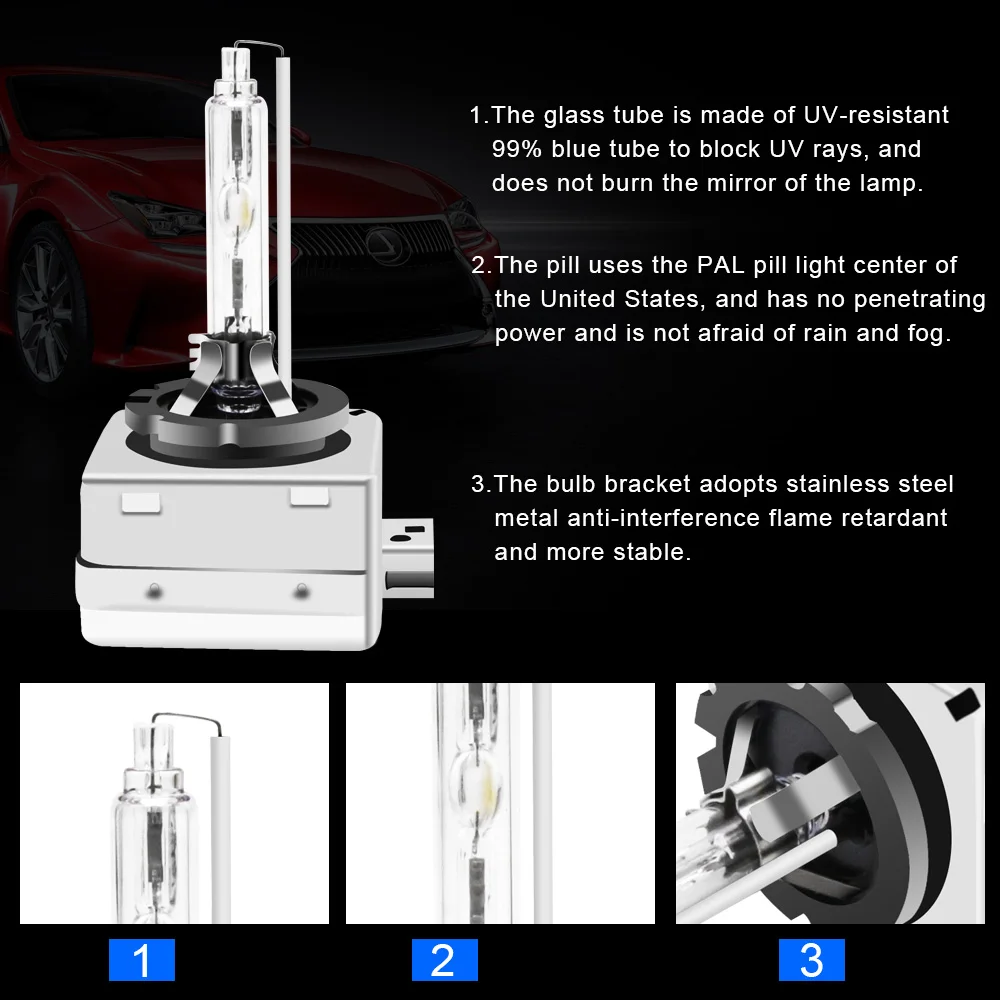 1.The glass tube is made of UV-resistant 99% blue tube to block UV rays, and does not burn the mirror of the lamp.

2.The pill uses the PAL pill light center of the United States, and has no penetrating power and is not afraid of rain and fog.

3.The bulb bracket adopts stainless steel metal anti-interference flame retardant and more stable.

1

2

3