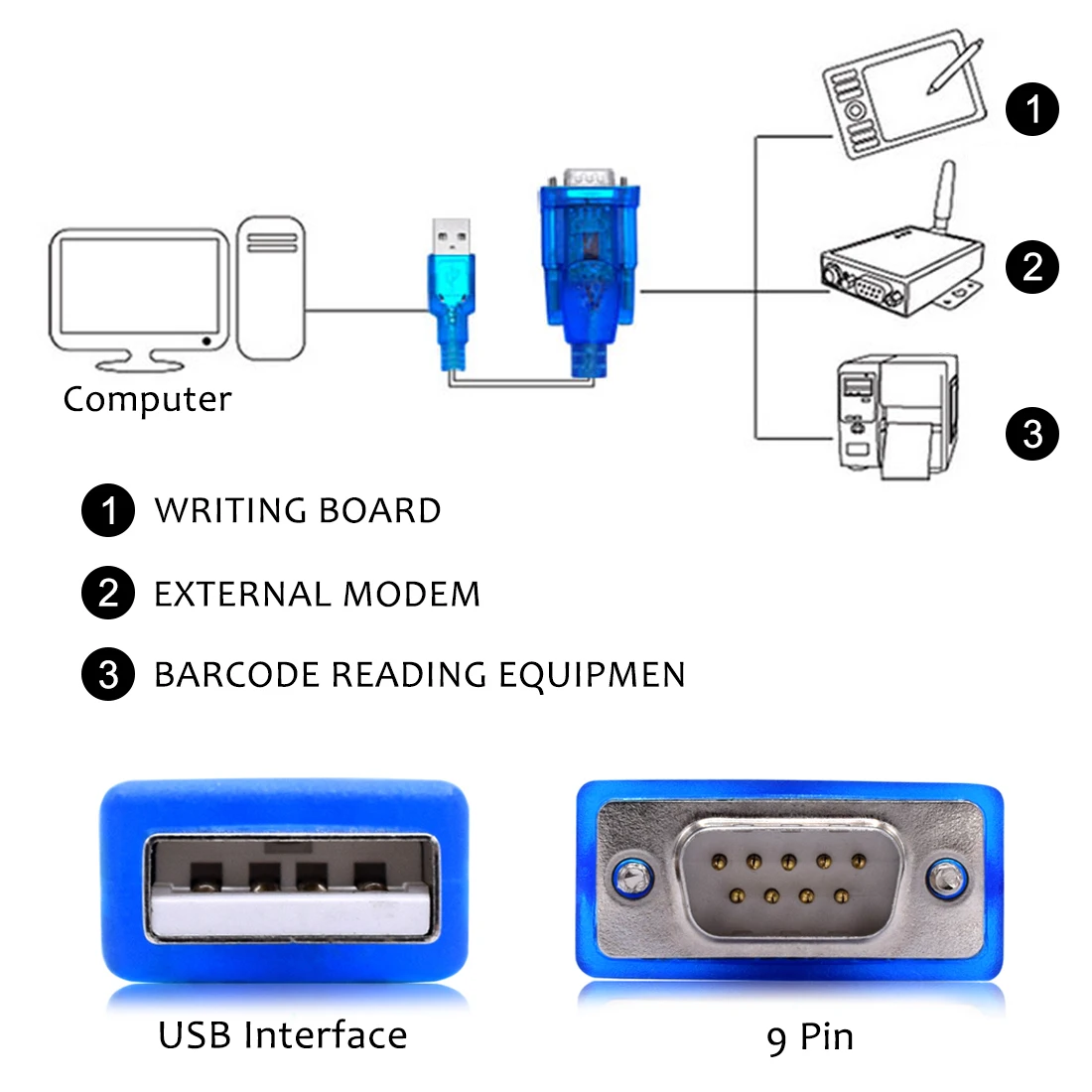 Computer

1
2
3

1 WRITING BOARD

2 EXTERNAL MODEM

3 BARCODE READING EQUIPMEN

USB Interface

9 Pin