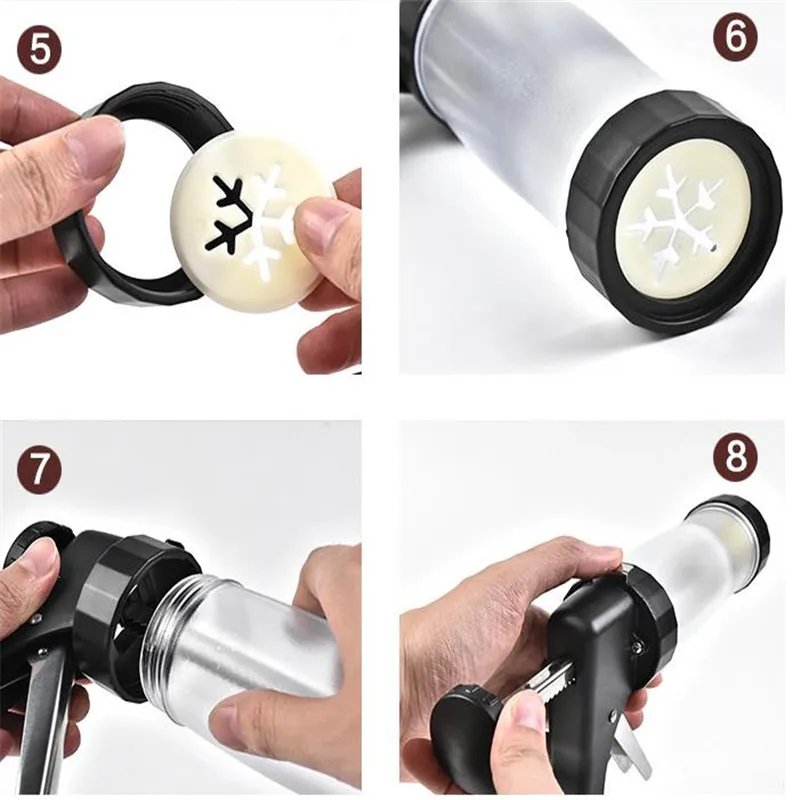 5

6

7

8