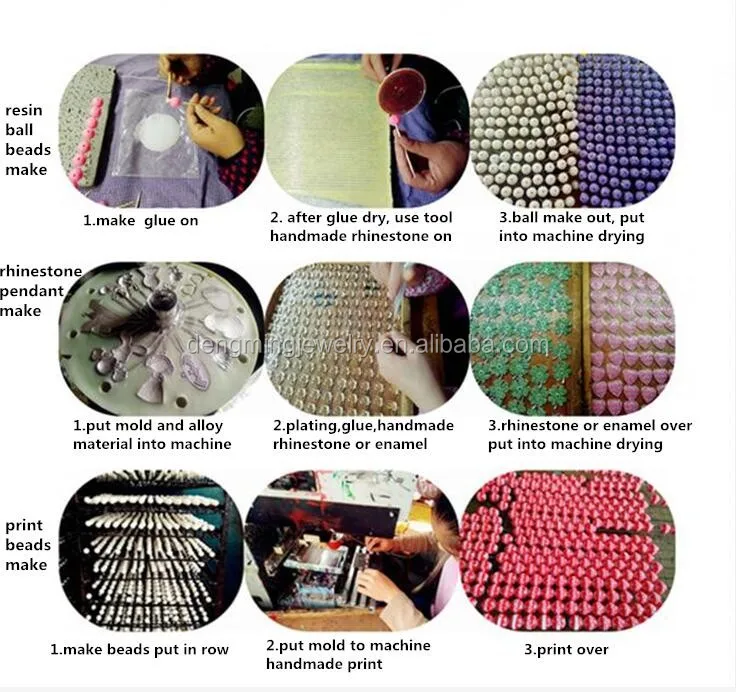 resin ball beads make

1.make glue on

2. after glue dry, use tool handmade rhinestone on

3.ball make out, put into machine drying

rhinestone pendant make

dengmingjewelry.en.alibaba.com

1.put mold and alloy material into machine

2.plating,glue,handmade rhinestone or enamel

3.rhinestone or enamel over put into machine drying

print beads make

1.make beads put in row

2.put mold to machine handmade print

3.print over