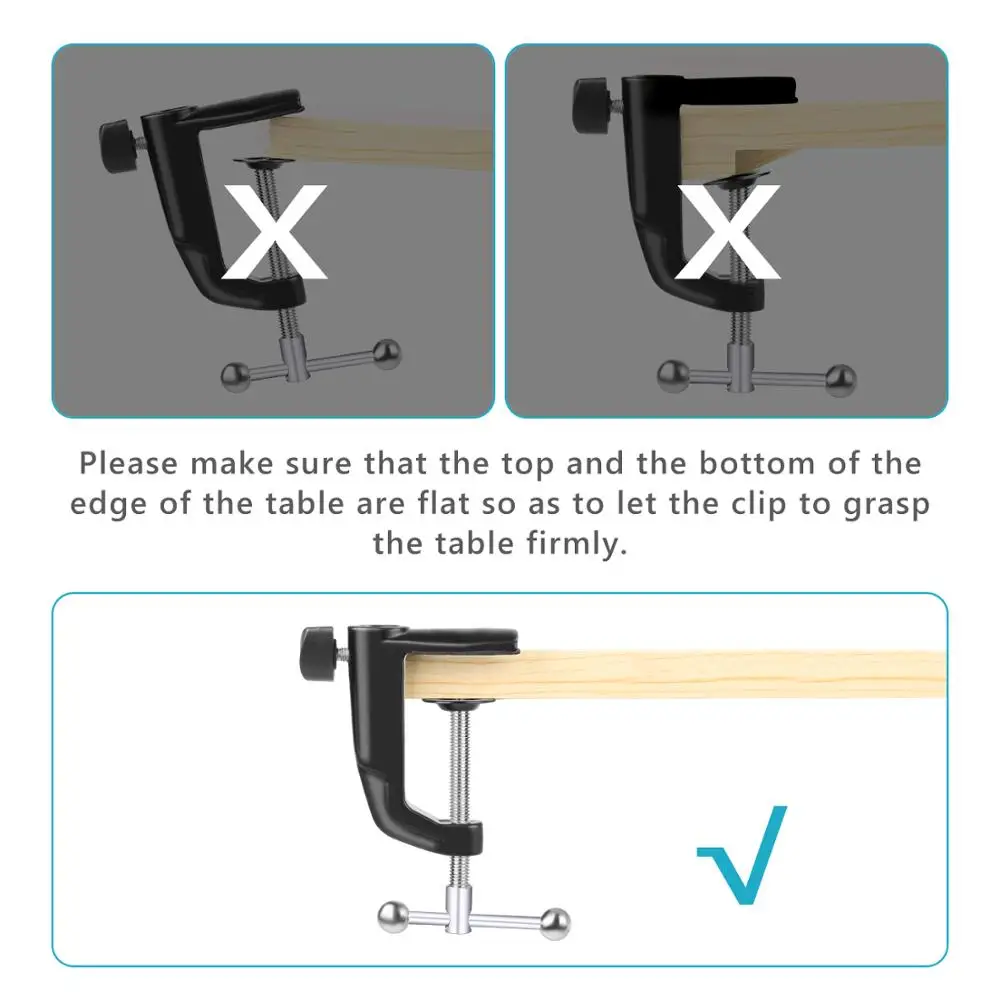 X

X

Please make sure that the top and the bottom of the edge of the table are flat so as to let the clip to grasp the table firmly.

√