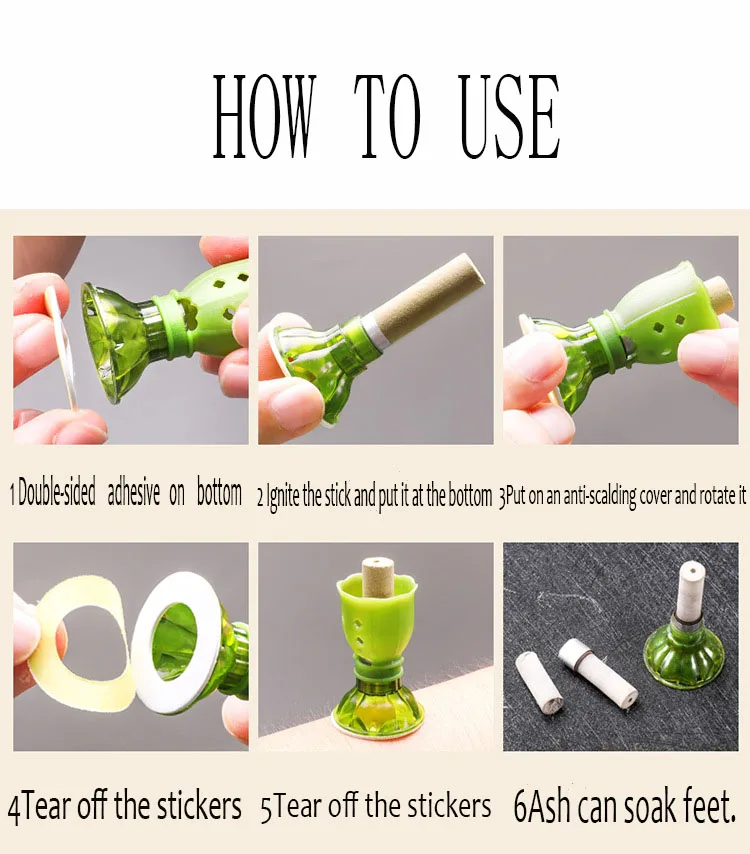 HOW TO USE

1 Double-sided adhesive on bottom

2 Ignite the stick and put it at the bottom

3Put on an anti-scalding cover and rotate it

4Tear off the stickers

5Tear off the stickers

6Ash can soak feet.