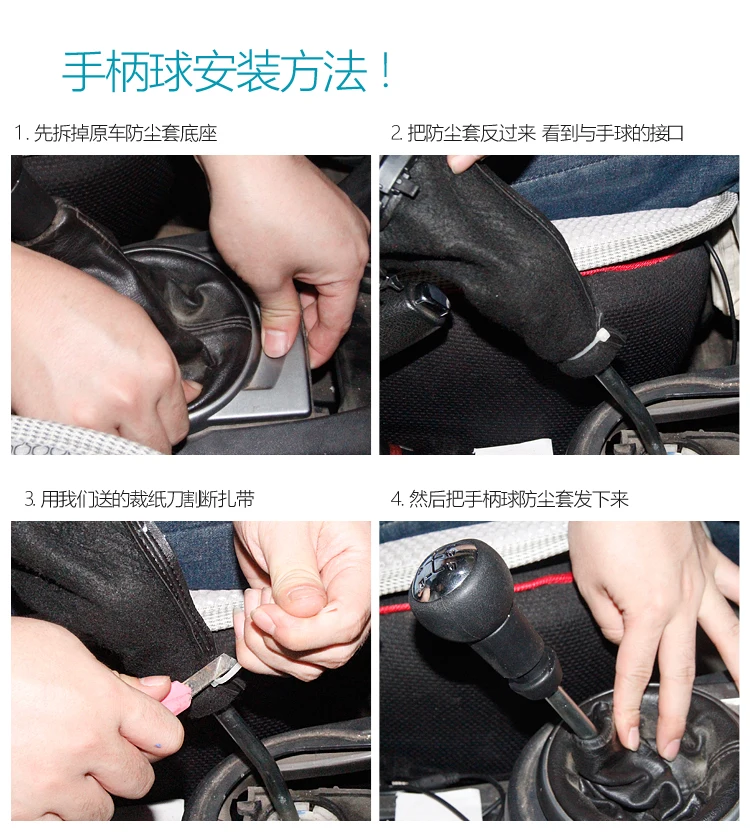 手柄球安装方法！

1. 先拆掉原车防尘套底座

2. 把防尘套反过来 看到与手球的接口

3. 用我们送的裁纸刀割断扎带

4. 然后把手柄球防尘套发下来