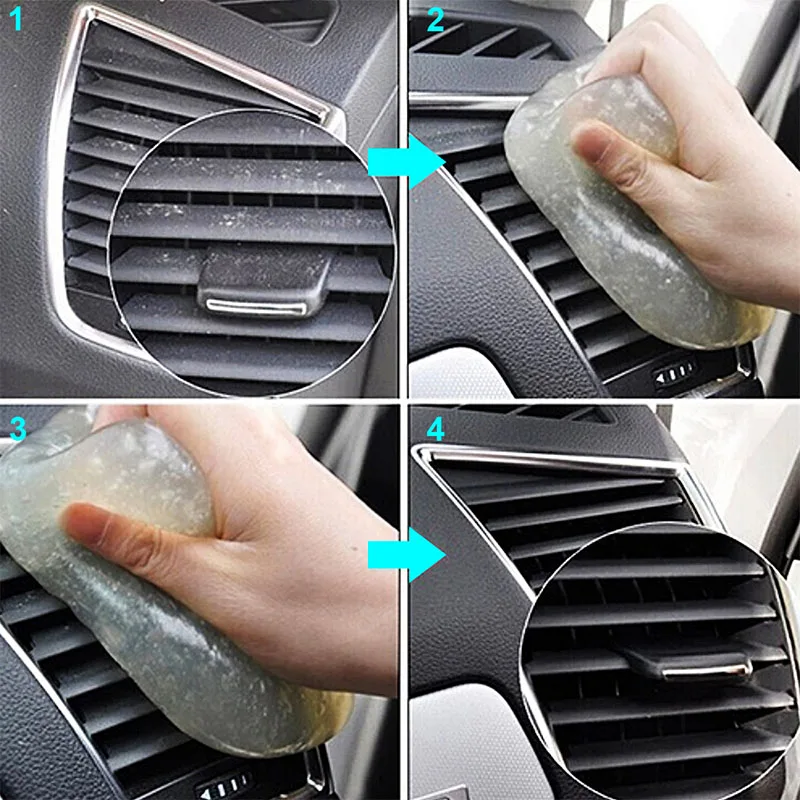 1
2
3
4