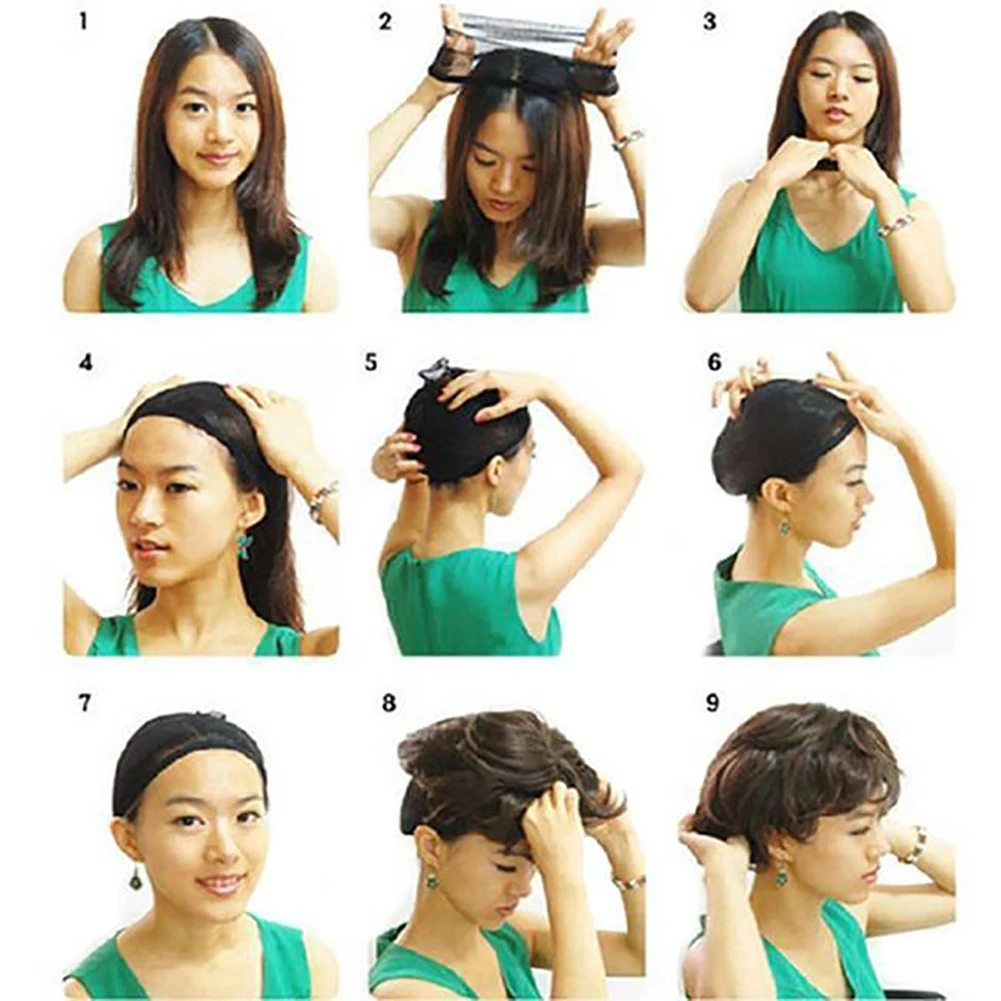 1

2

3

4

5

6

7

8

9