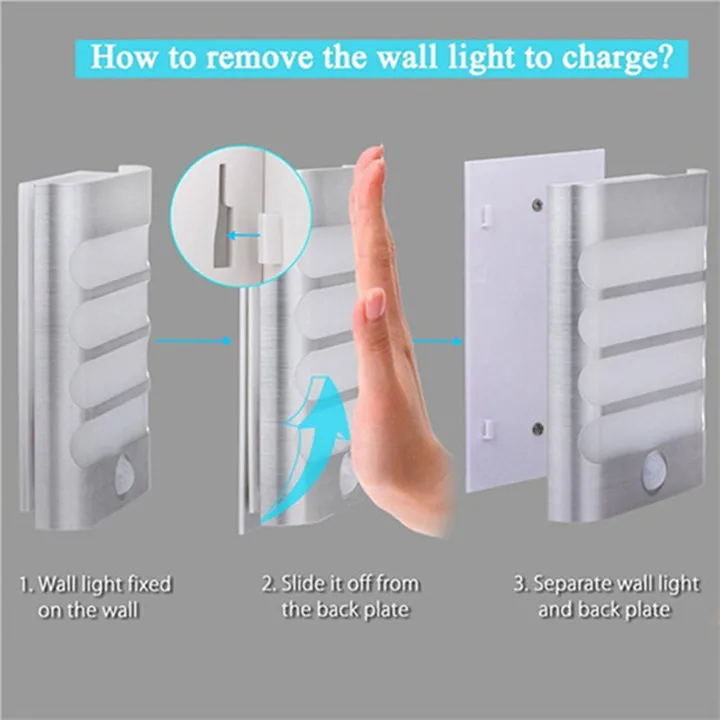 How to remove the wall light to charge?

1. Wall light fixed on the wall

2. Slide it off from the back plate

3. Separate wall light and back plate