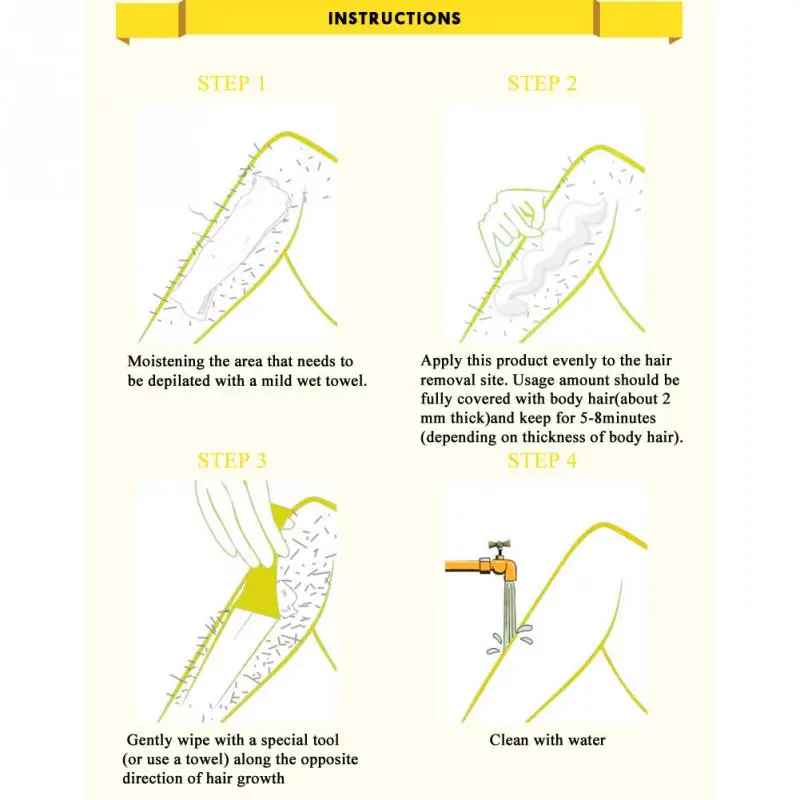 INSTRUCTIONS

STEP 1

Moistening the area that needs to be depilated with a mild wet towel.

STEP 2

Apply this product evenly to the hair removal site. Usage amount should be fully covered with body hair(about 2 mm thick)and keep for 5-8minutes (depending on thickness of body hair).

STEP 3

Gently wipe with a special tool (or use a towel) along the opposite direction of hair growth

STEP 4

Clean with water