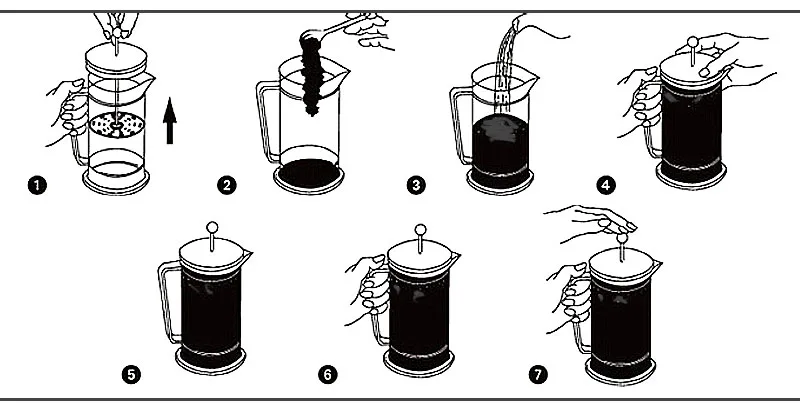 1
2
3
4
5
6
7