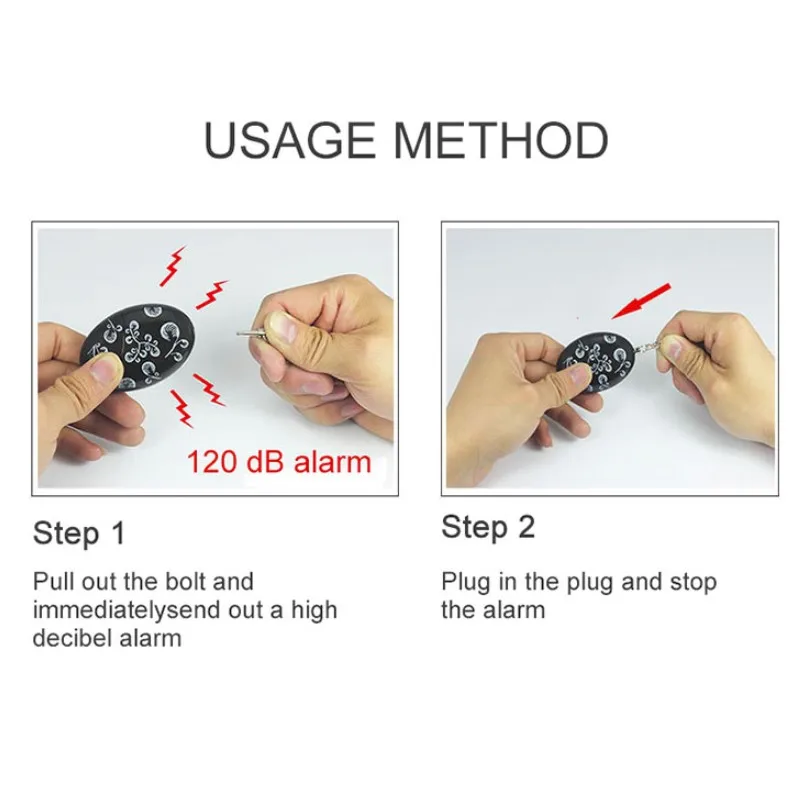 USAGE METHOD

120 dB alarm

Step 1

Pull out the bolt and immediatelysend out a high decibel alarm

Step 2

Plug in the plug and stop the alarm