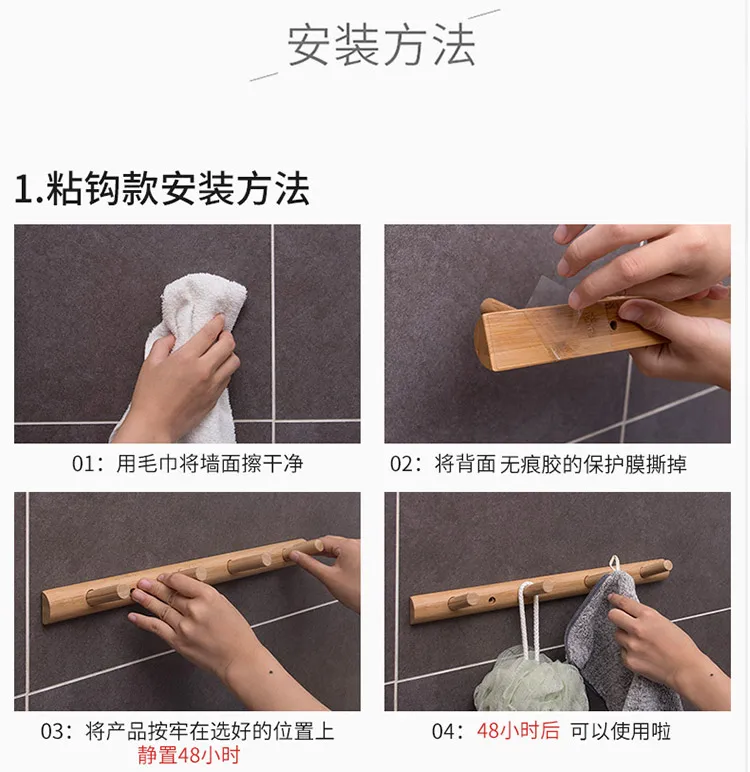 安装方法

1.粘钩款安装方法

01：用毛巾将墙面擦干净

02：将背面 无痕胶的保护膜撕掉

03：将产品按牢在选好的位置上
静置48小时

04：48小时后 可以使用啦