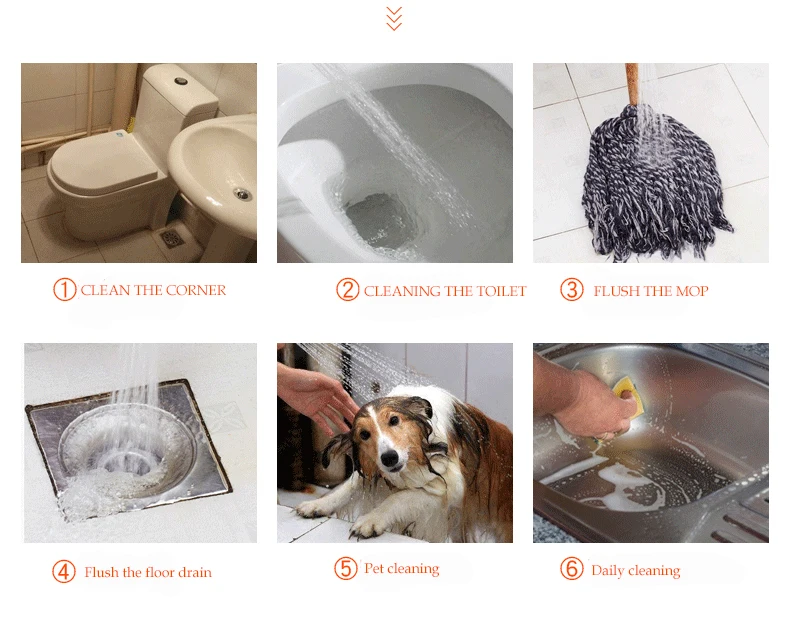 ① CLEAN THE CORNER

② CLEANING THE TOILET

③ FLUSH THE MOP

④ Flush the floor drain

⑤ Pet cleaning

⑥ Daily cleaning