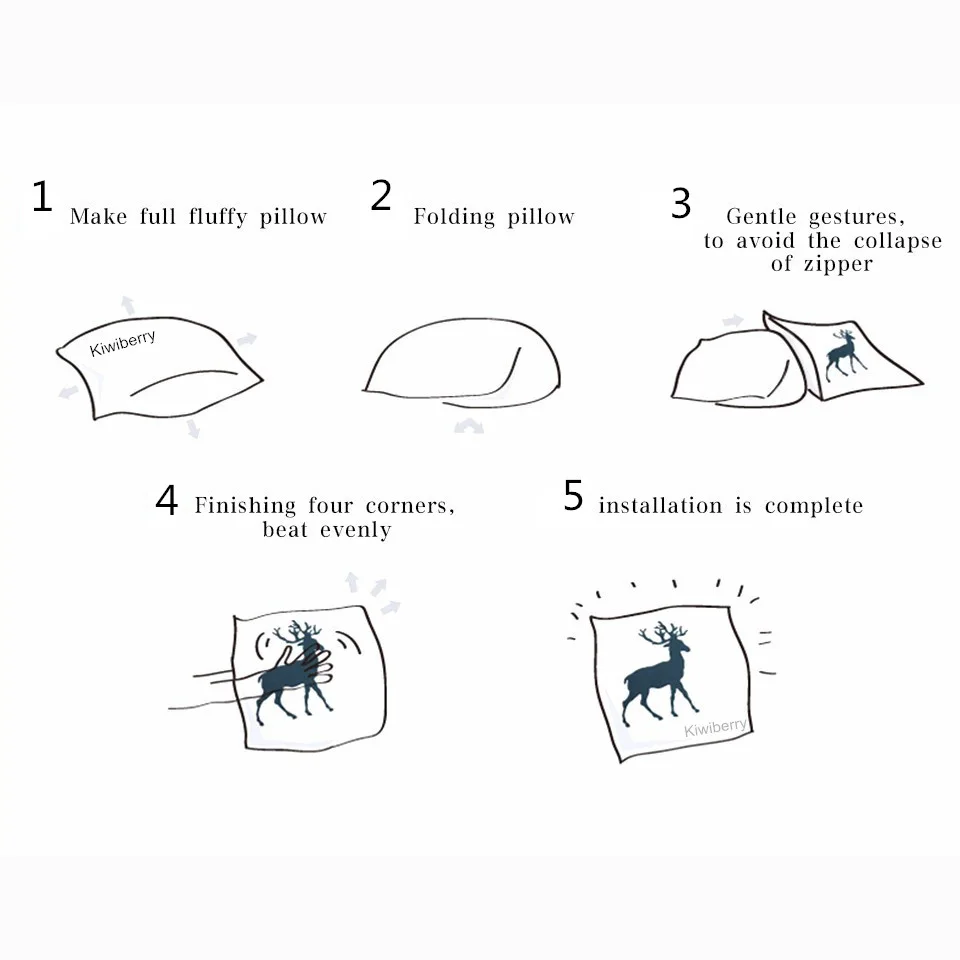 1 Make full fluffy pillow

Kiwiberry

2 Folding pillow

3 Gentle gestures, to avoid the collapse of zipper

4 Finishing four corners, beat evenly

5 installation is complete

Kiwiberry