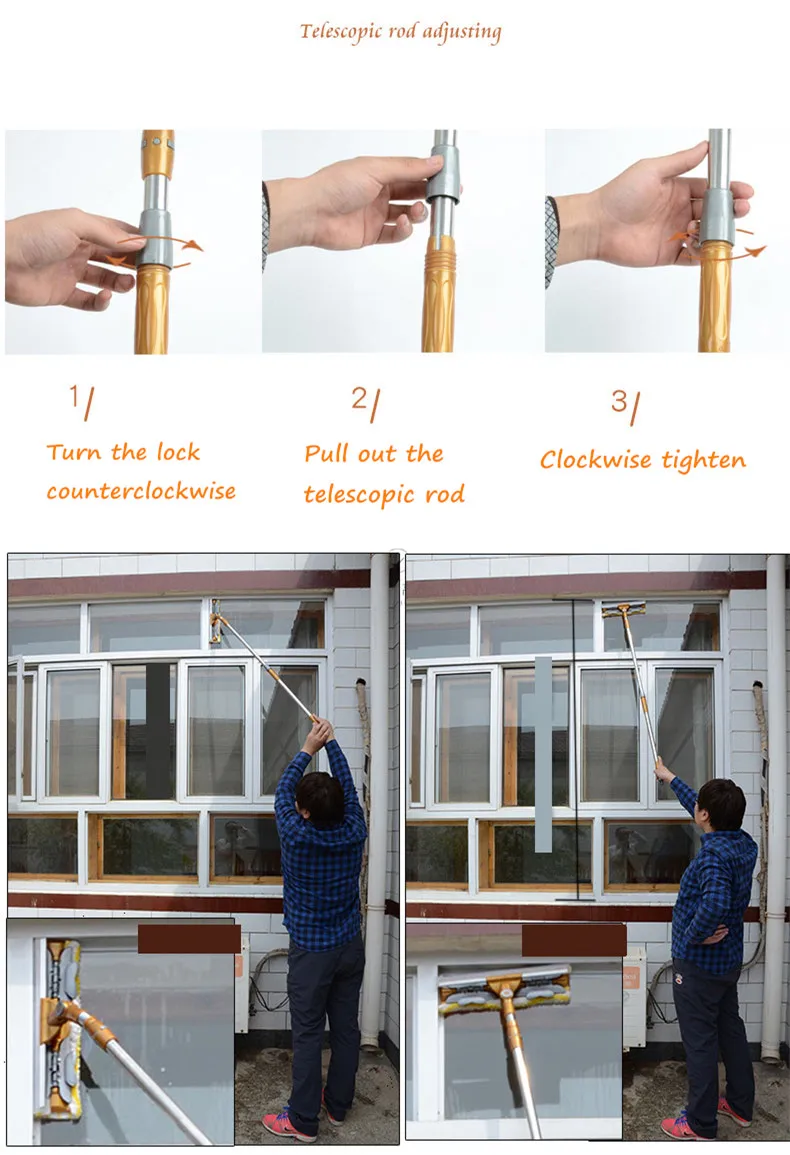 Telescopic rod adjusting

1/
Turn the lock counterclockwise

2/
Pull out the telescopic rod

3/
Clockwise tighten