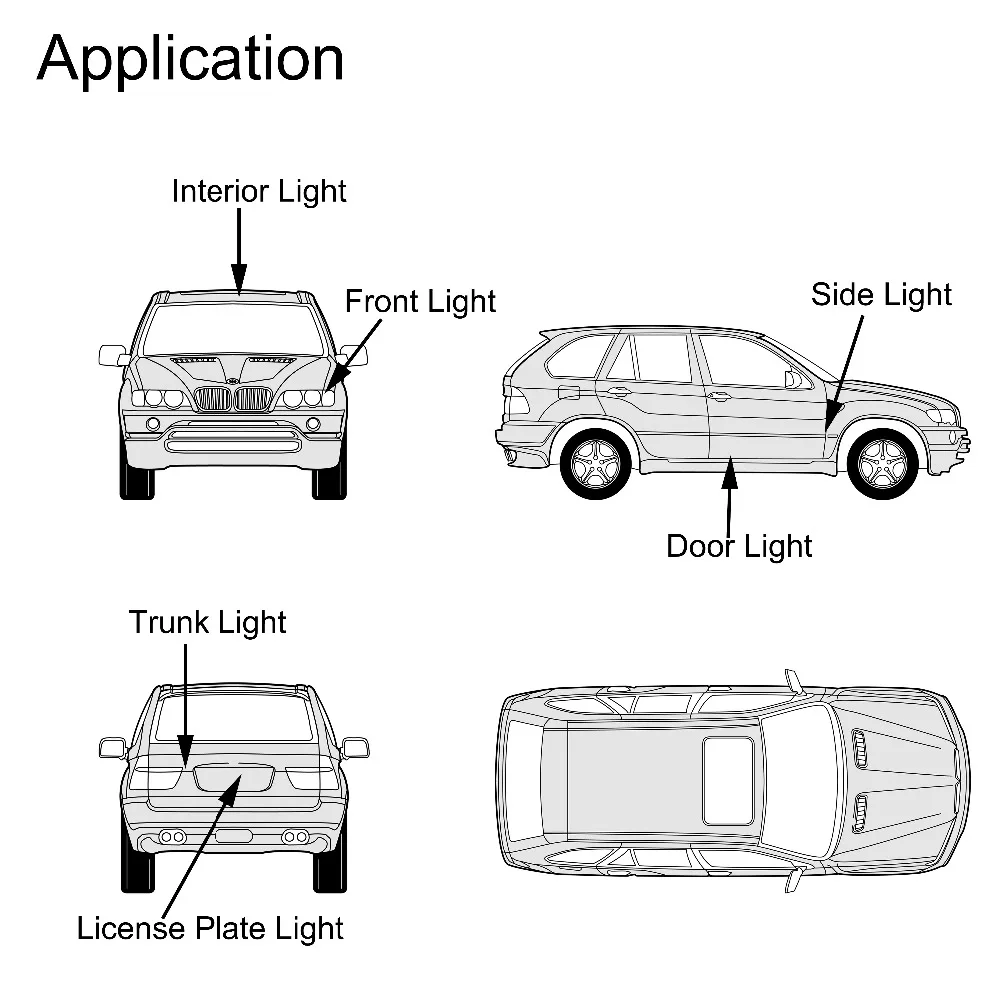 Application

Interior Light

Front Light

Side Light

Door Light

Trunk Light

License Plate Light