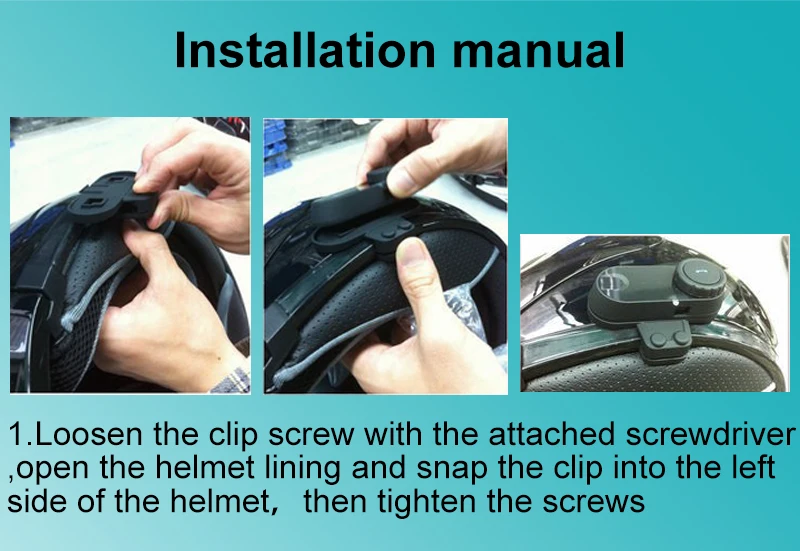 Installation manual

1.Loosen the clip screw with the attached screwdriver ,open the helmet lining and snap the clip into the left side of the helmet, then tighten the screws