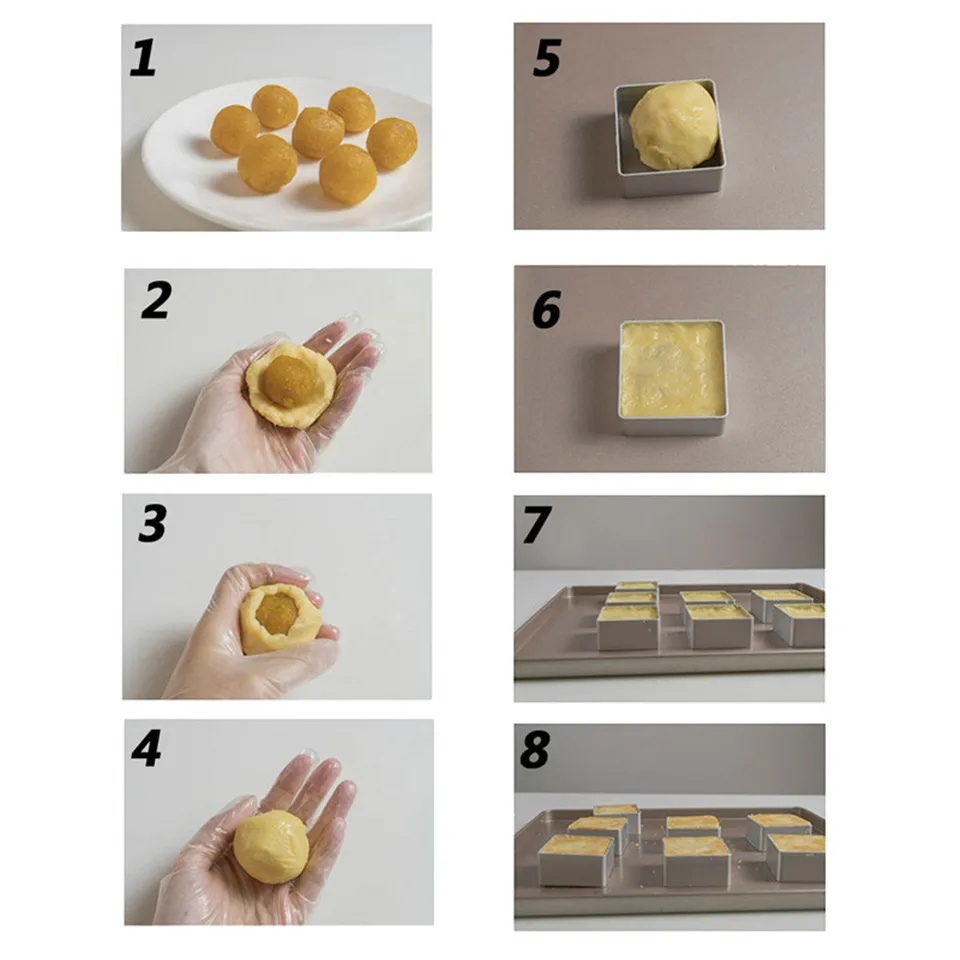 1

2

3

4

5

6

7

8