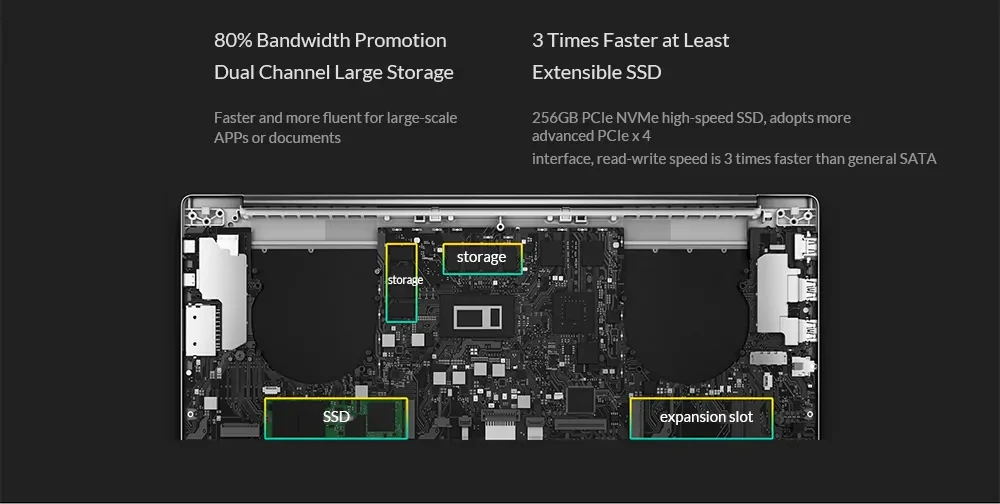 80% Bandwidth Promotion
Dual Channel Large Storage

Faster and more fluent for large-scale APPs or documents

3 Times Faster at Least
Extensible SSD

256GB PCIe NVMe high-speed SSD, adopts more advanced PCIe x 4
interface, read-write speed is 3 times faster than general SATA

storage

storage

SSD

expansion slot