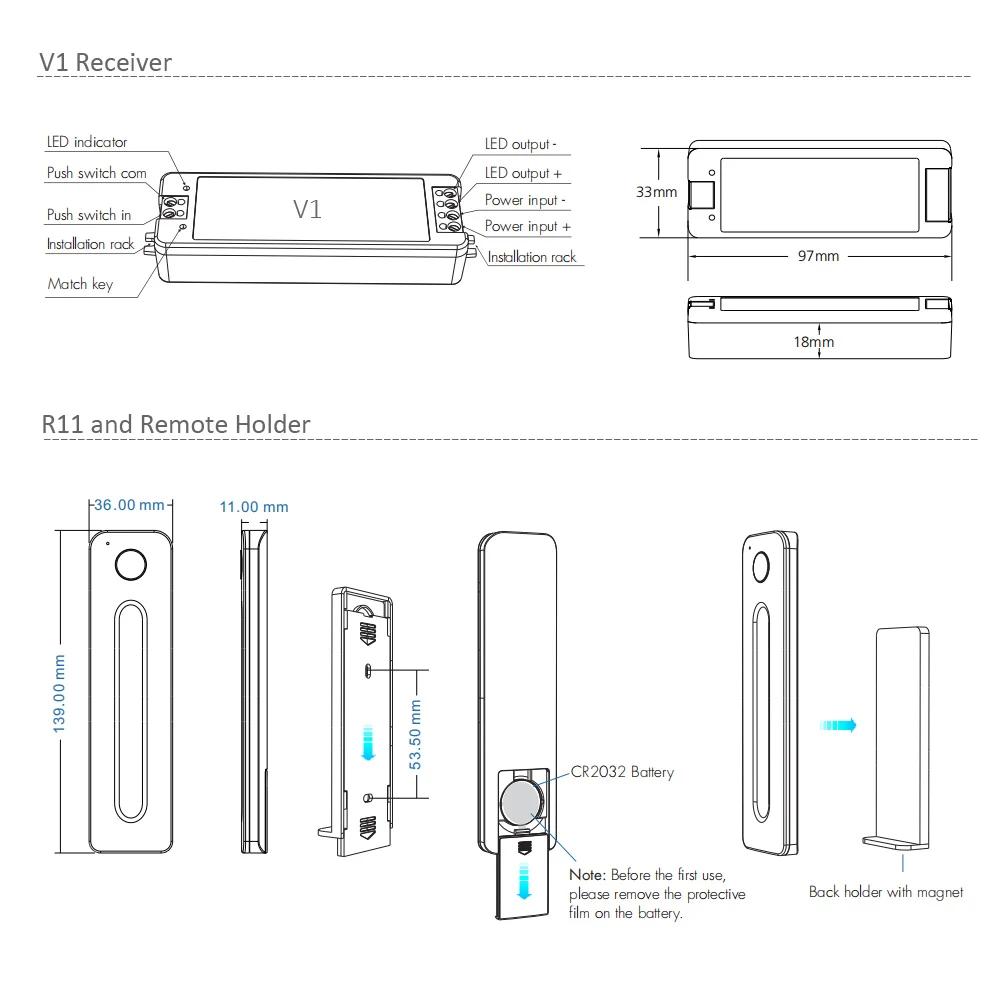 V1 Receiver

LED indicator
Push switch com
Push switch in
Installation rack
Match key
V1
LED output -
LED output +
Power input -
Power input +
Installation rack

33mm
97mm
18mm

R11 and Remote Holder

36.00 mm
11.00 mm
139.00 mm
53.50 mm
CR2032 Battery
Note: Before the first use, please remove the protective film on the battery.
Back holder with magnet