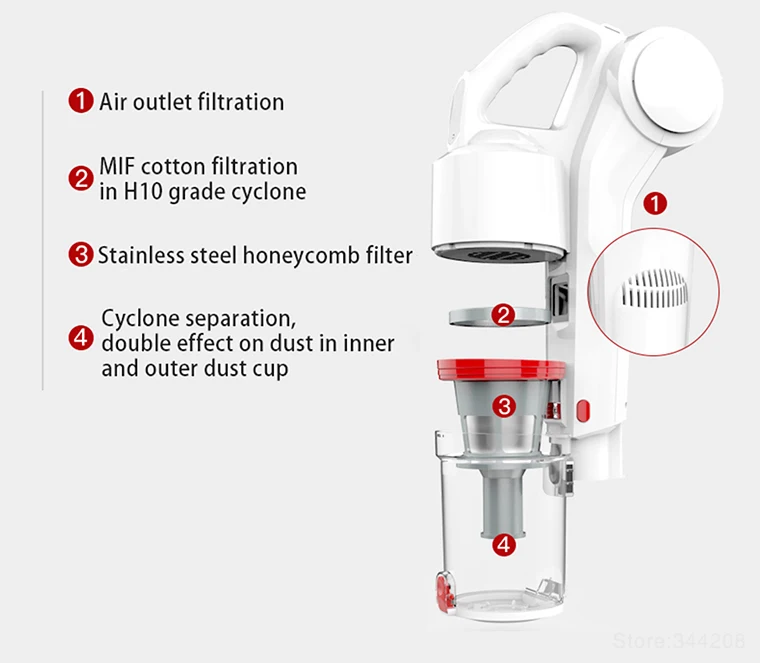 1 Air outlet filtration

2 MIF cotton filtration in H10 grade cyclone

3 Stainless steel honeycomb filter

4 Cyclone separation, double effect on dust in inner and outer dust cup

1

2

3

4

Store:344208